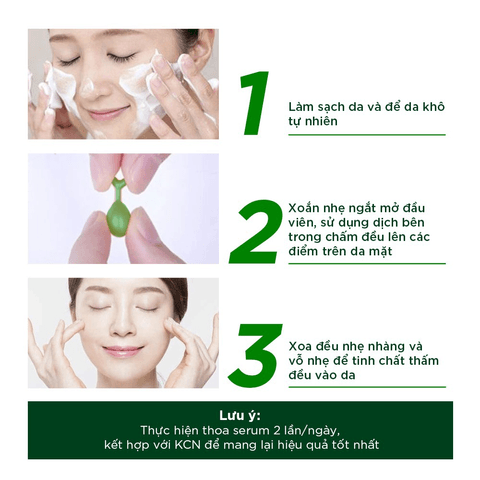 1

Làm sạch da và để da khô tự nhiên

2

Xoắn nhẹ ngắt mở đầu viên, sử dụng dịch bên trong chấm đều lên các điểm trên da mặt

3

Xoa đều nhẹ nhàng và vỗ nhẹ để tinh chất thấm đều vào da

Lưu ý:
Thực hiện thoa serum 2 lần/ngày, kết hợp với KCN để mang lại hiệu quả tốt nhất