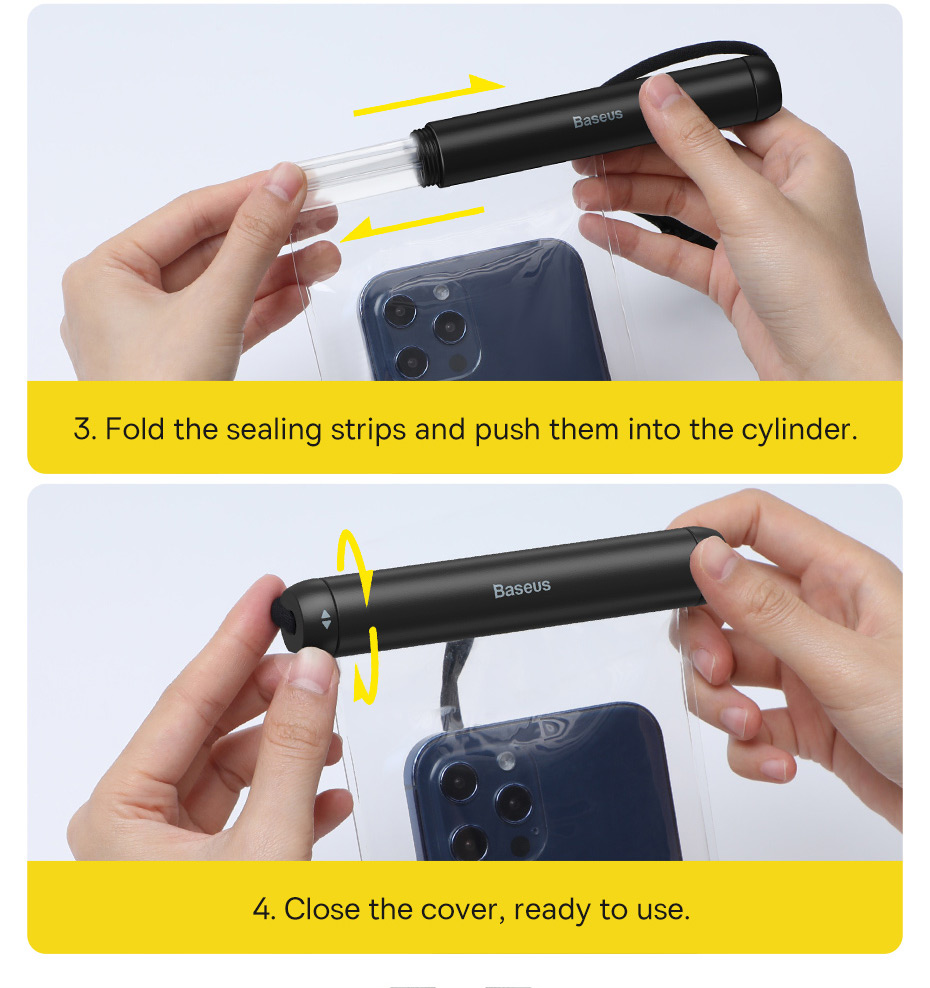 Baseus

3. Fold the sealing strips and push them into the cylinder.

Baseus

4. Close the cover, ready to use.