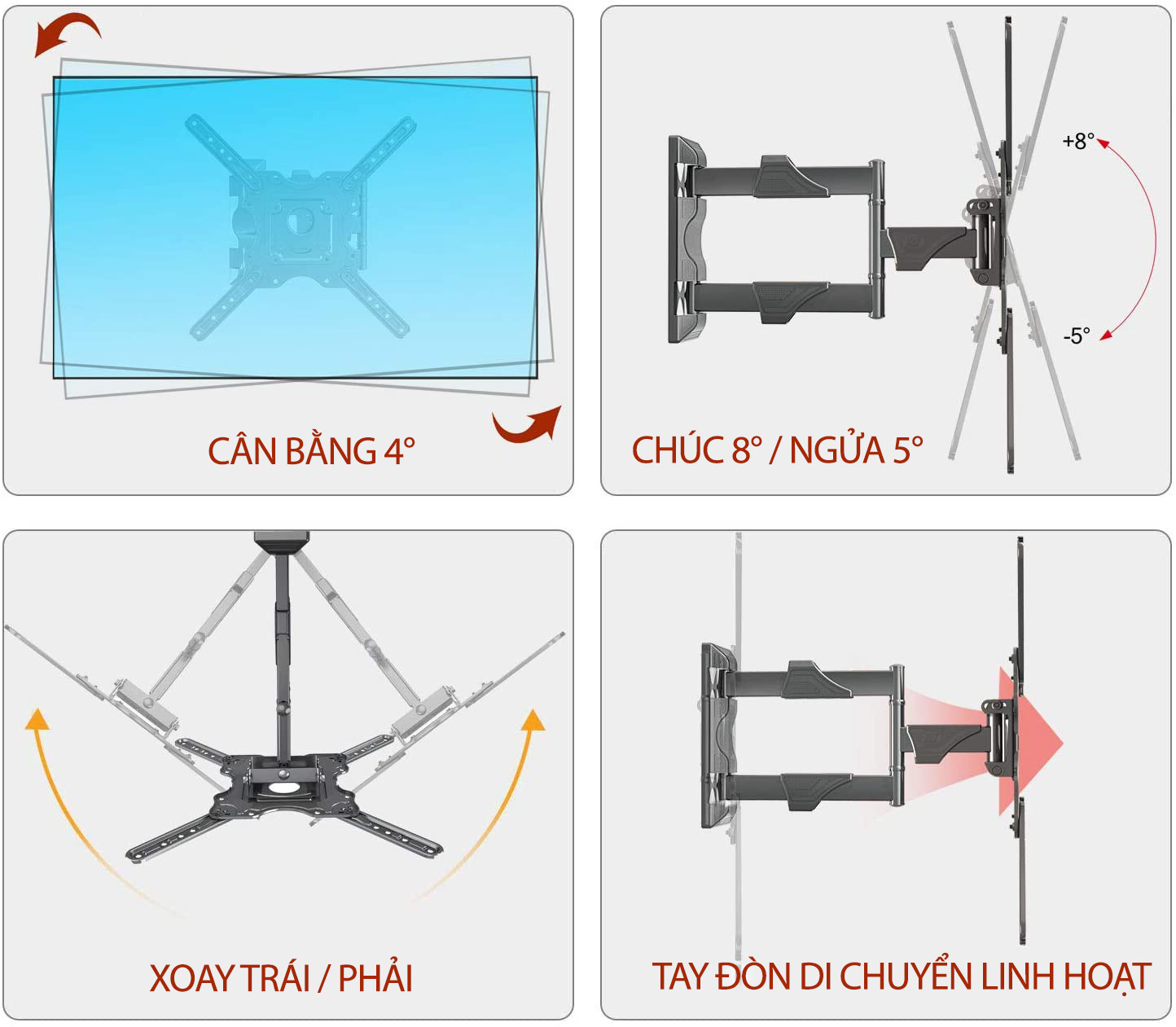 CÂN BẰNG 4°

+8°
-5°
CHÚC 8° / NGỬA 5°

XOAY TRÁI / PHẢI

TAY ĐÒN DI CHUYỂN LINH HOẠT