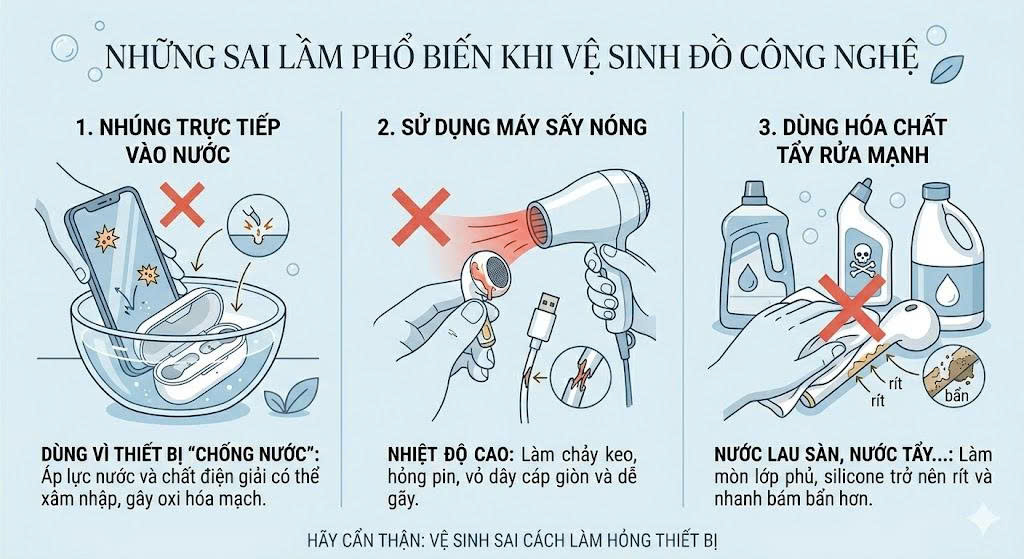 NHỮNG SAI LẦM PHỔ BIẾN KHI VỆ SINH ĐỒ CÔNG NGHỆ

1. NHÚNG TRỰC TIẾP VÀO NƯỚC

DÙNG VÌ THIẾT BỊ "CHỐNG NƯỚC": Áp lực nước và chất điện giải có thể xâm nhập, gây oxi hóa mạch.

2. SỬ DỤNG MÁY SẤY NÓNG

NHIỆT ĐỘ CAO: Làm chảy keo, hỏng pin, vỏ dây cáp giòn và dễ gãy.

3. DÙNG HÓA CHẤT TẨY RỬA MẠNH

rít

rít

bẩn

NƯỚC LAU SÀN, NƯỚC TẨY...: Làm mòn lớp phủ, silicone trở nên rít và nhanh bám bẩn hơn.

HÃY CẨN THẬN: VỆ SINH SAI CÁCH LÀM HỎNG THIẾT BỊ