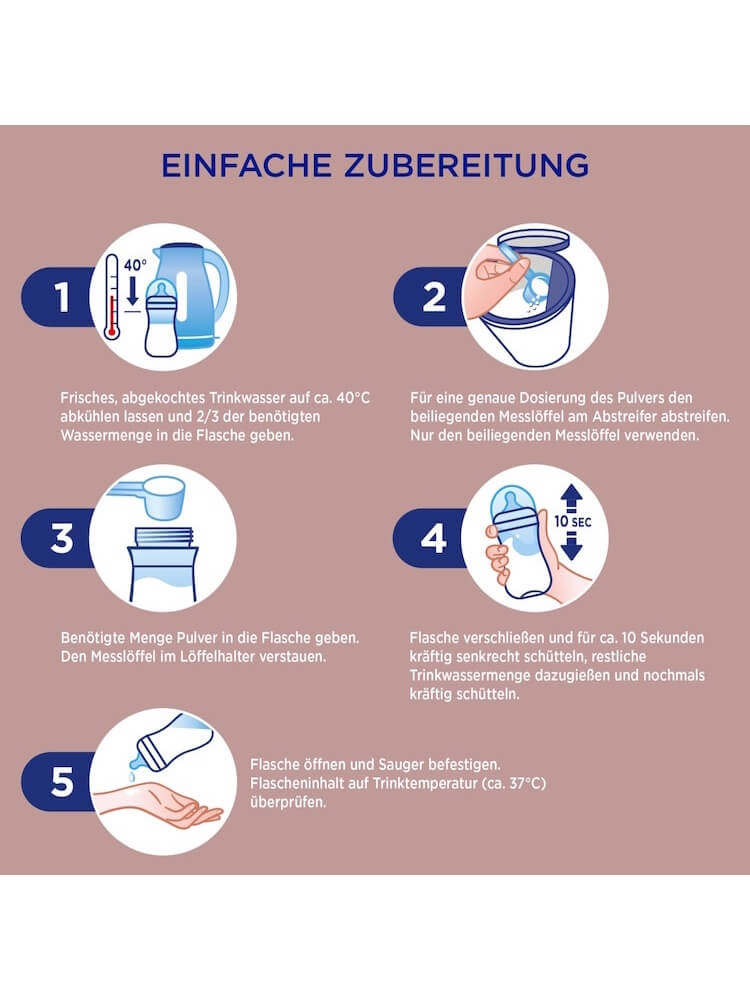 EINFACHE ZUBEREITUNG

1

40°

Frisches, abgekochtes Trinkwasser auf ca. 40°C abkühlen lassen und 2/3 der benötigten Wassermenge in die Flasche geben.

2

Für eine genaue Dosierung des Pulvers den beiliegenden Messlöffel am Abstreifer abstreifen. Nur den beiliegenden Messlöffel verwenden.

3

Benötigte Menge Pulver in die Flasche geben. Den Messlöffel im Löffelhalter verstauen.

4

10 SEC

Flasche verschließen und für ca. 10 Sekunden kräftig senkrecht schütteln, restliche Trinkwassermenge dazugießen und nochmals kräftig schütteln.

5

Flasche öffnen und Sauger befestigen. Flascheninhalt auf Trinktemperatur (ca. 37°C) überprüfen.