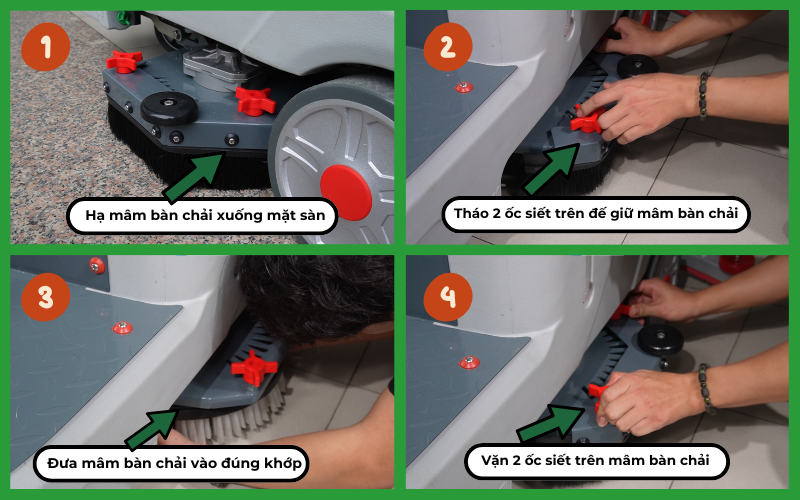 1
Hạ mâm bàn chải xuống mặt sàn

2
Tháo 2 ốc siết trên đế giữ mâm bàn chải

3
Đưa mâm bàn chải vào đúng khớp

4
Vặn 2 ốc siết trên mâm bàn chải