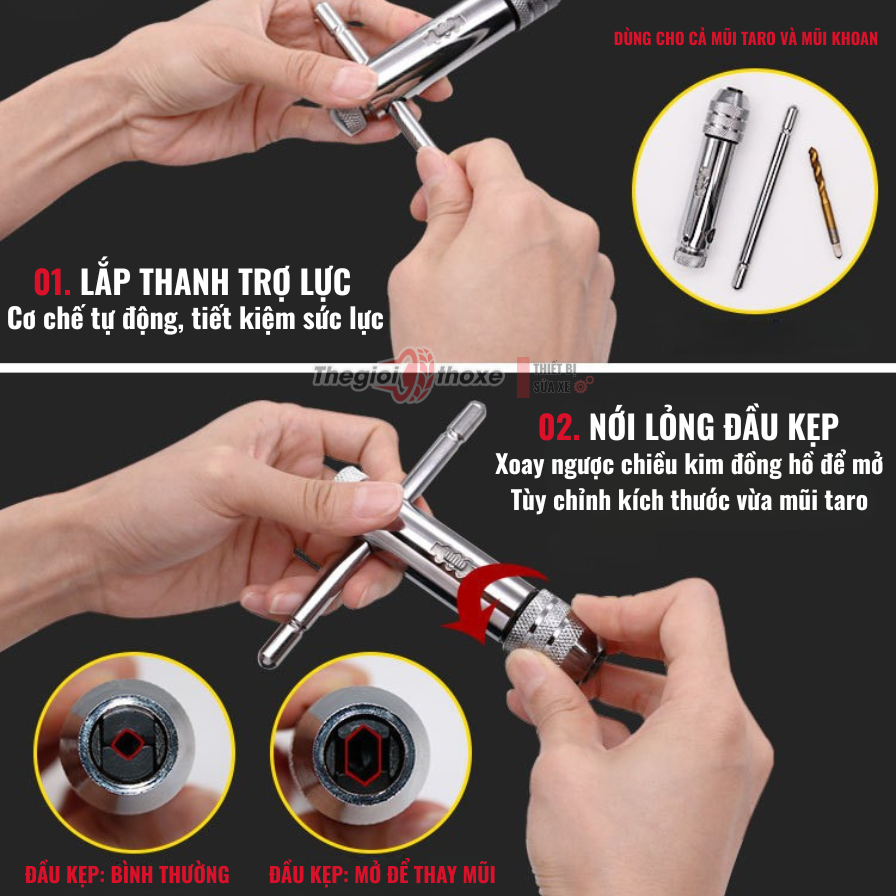 DÙNG CHO CẢ MŨI TARO VÀ MŨI KHOAN

01. LẮP THANH TRỢ LỰC
Cơ chế tự động, tiết kiệm sức lực

Thegioithoxe
THIẾT BỊ SỬA XE

02. NỚI LỎNG ĐẦU KẸP
Xoay ngược chiều kim đồng hồ để mở
Tùy chỉnh kích thước vừa mũi taro

ĐẦU KẸP: BÌNH THƯỜNG
ĐẦU KẸP: MỞ ĐỂ THAY MŨI