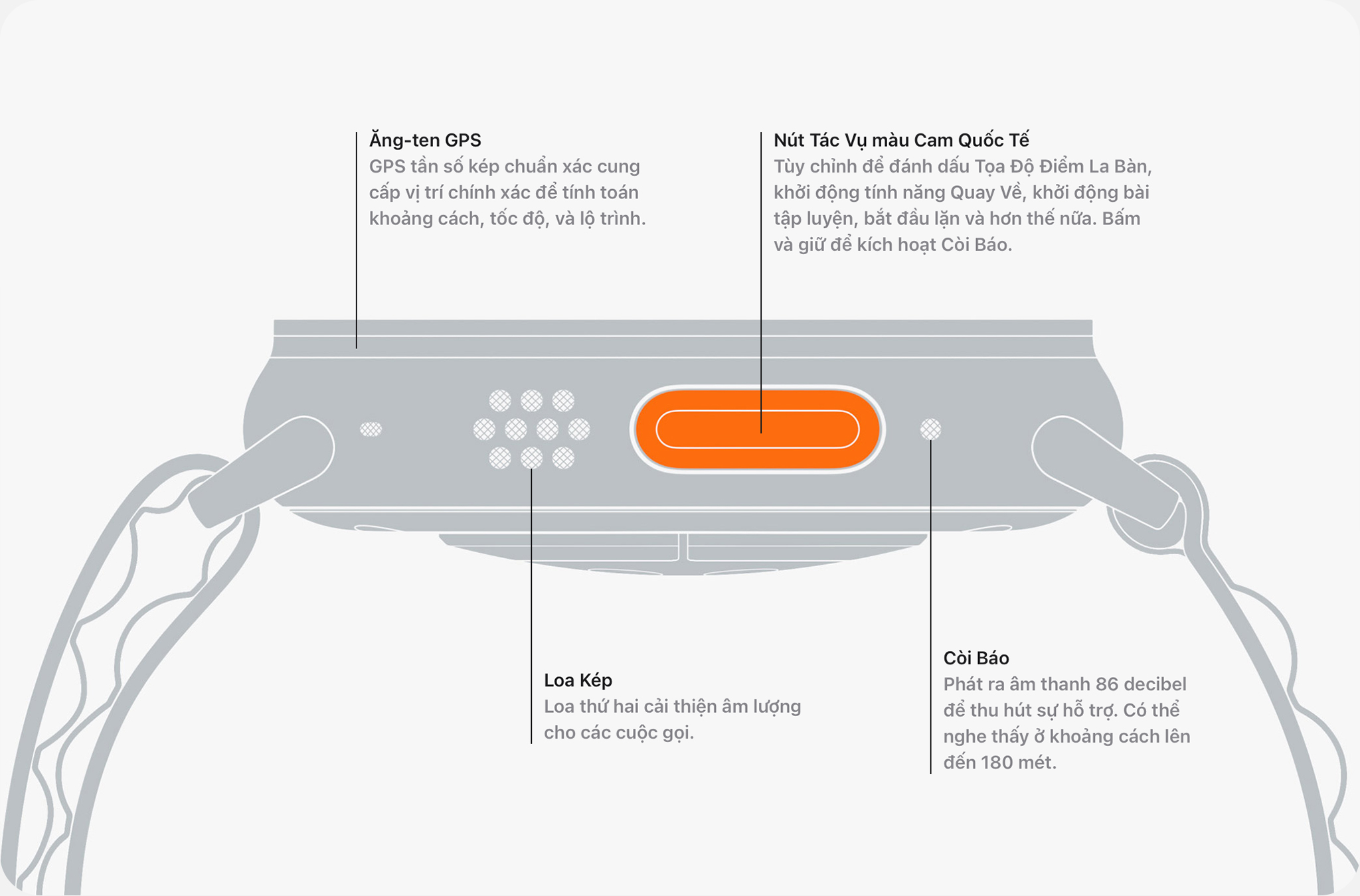 Ăng-ten GPS
GPS tần số kép chuẩn xác cung cấp vị trí chính xác để tính toán khoảng cách, tốc độ, và lộ trình.

Nút Tác Vụ màu Cam Quốc Tế
Tùy chỉnh để đánh dấu Tọa Độ Điểm La Bàn, khởi động tính năng Quay Về, khởi động bài tập luyện, bắt đầu lặn và hơn thế nữa. Bấm và giữ để kích hoạt Còi Báo.

Loa Kép
Loa thứ hai cải thiện âm lượng cho các cuộc gọi.

Còi Báo
Phát ra âm thanh 86 decibel để thu hút sự hỗ trợ. Có thể nghe thấy ở khoảng cách lên đến 180 mét.