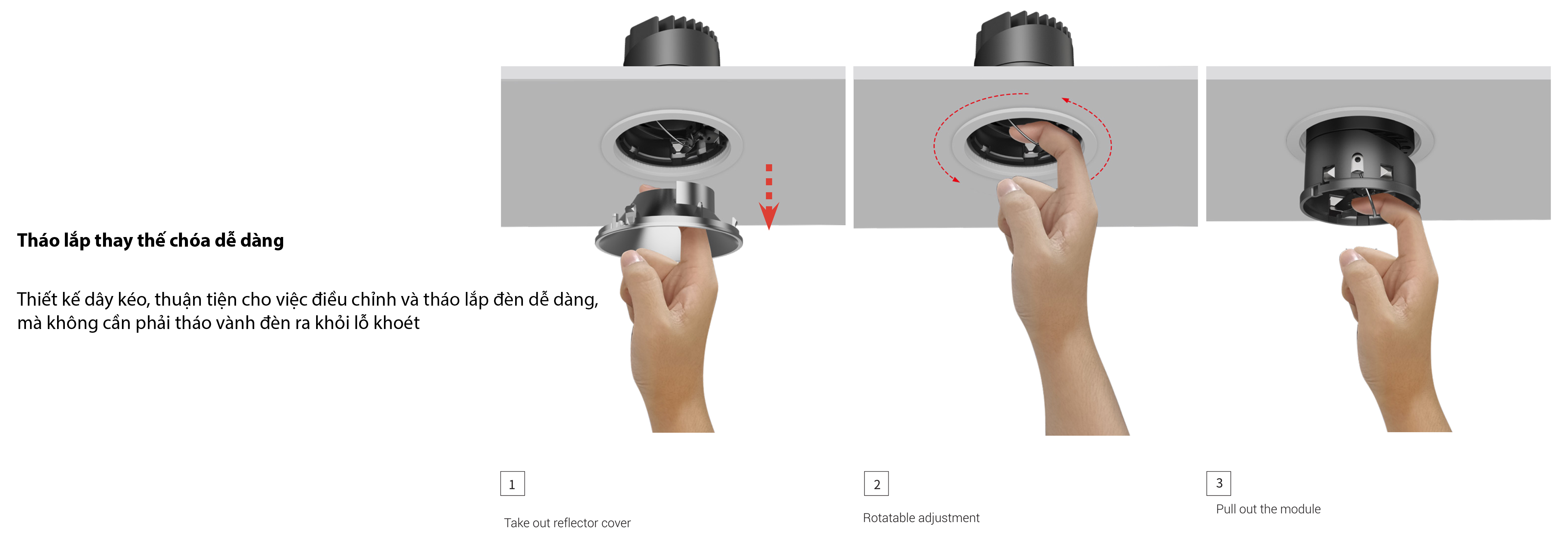 Tháo lắp thay thế chóa dễ dàng

Thiết kế dây kéo, thuận tiện cho việc điều chỉnh và tháo lắp đèn dễ dàng, mà không cần phải tháo vành đèn ra khỏi lỗ khoét

1

Take out reflector cover

2

Rotatable adjustment

3

Pull out the module