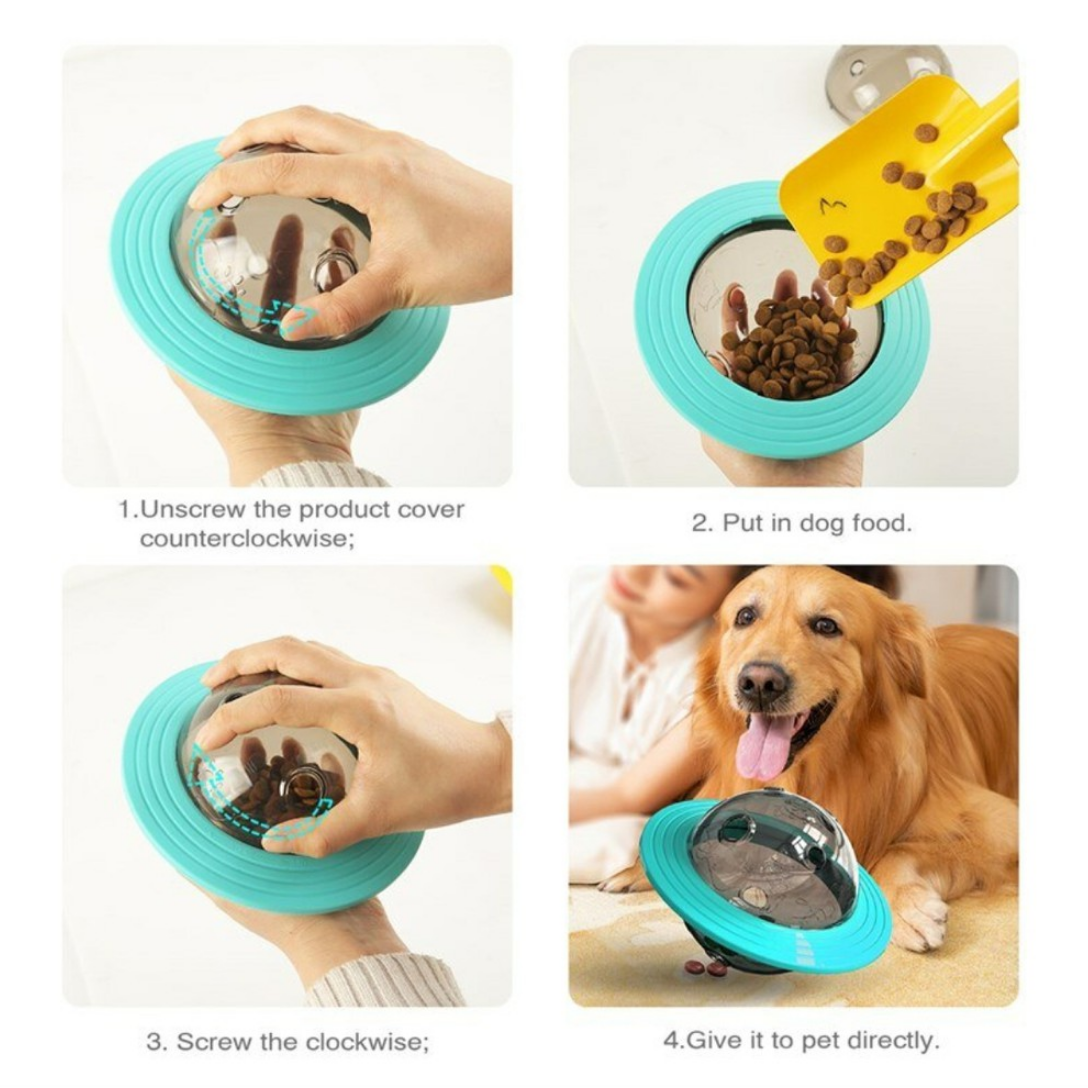 1.Unscrew the product cover counterclockwise;

2. Put in dog food.

3. Screw the clockwise;

4.Give it to pet directly.