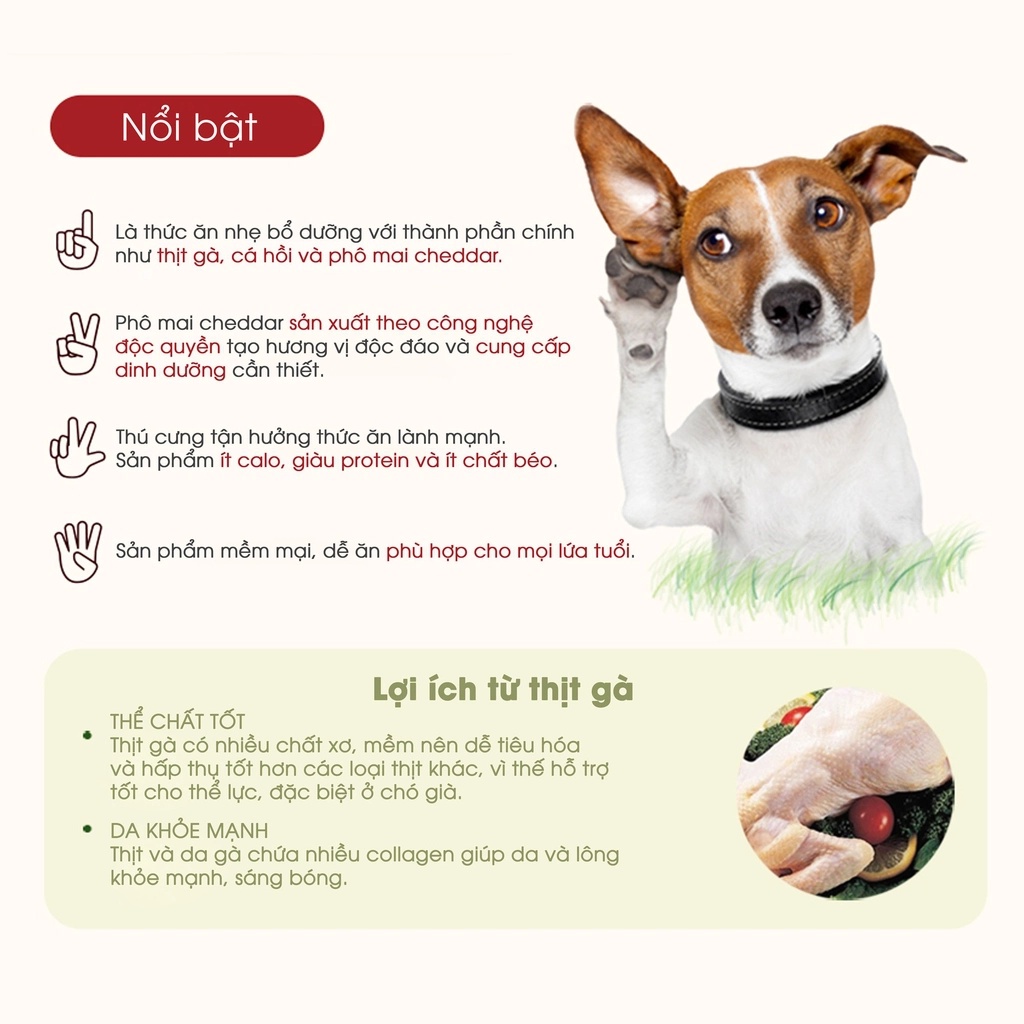 Nổi bật

Là thức ăn nhẹ bổ dưỡng với thành phần chính như thịt gà, cá hồi và phô mai cheddar.

Phô mai cheddar sản xuất theo công nghệ độc quyền tạo hương vị độc đáo và cung cấp dinh dưỡng cần thiết.

Thú cưng tận hưởng thức ăn lành mạnh. Sản phẩm ít calo, giàu protein và ít chất béo.

Sản phẩm mềm mại, dễ ăn phù hợp cho mọi lứa tuổi.

Lợi ích từ thịt gà

THỂ CHẤT TỐT
Thịt gà có nhiều chất xơ, mềm nên dễ tiêu hóa và hấp thụ tốt hơn các loại thịt khác, vì thế hỗ trợ tốt cho thể lực, đặc biệt ở chó già.

DA KHỎE MẠNH
Thịt và da gà chứa nhiều collagen giúp da và lông khỏe mạnh, sáng bóng.