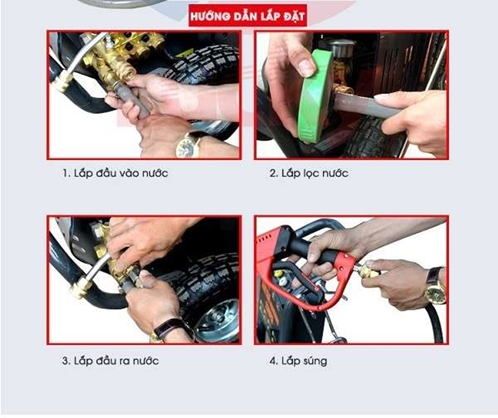 HƯỚNG DẪN LẮP ĐẶT

1. Lắp đầu vào nước

2. Lắp lọc nước

3. Lắp đầu ra nước

4. Lắp súng