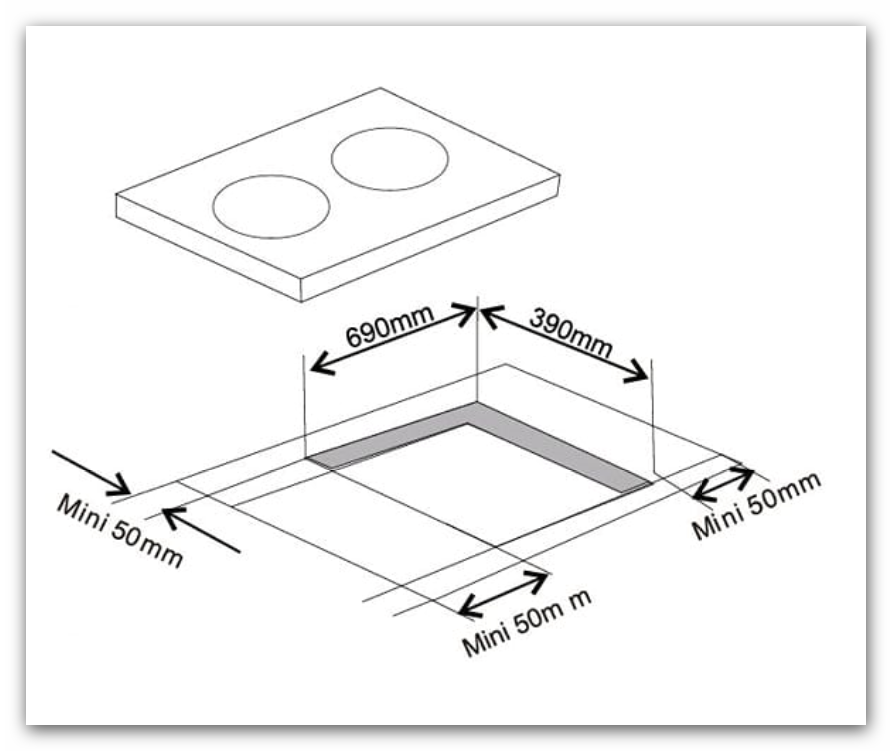 690mm
390mm
Mini 50mm
Mini 50mm
Mini 50m m