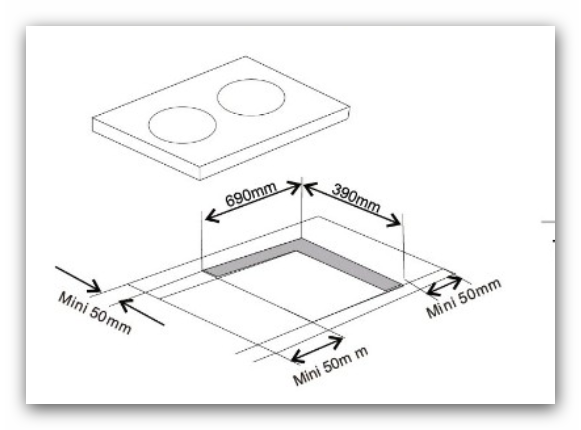 690mm
390mm
Mini 50mm
Mini 50mm
Mini 50m m