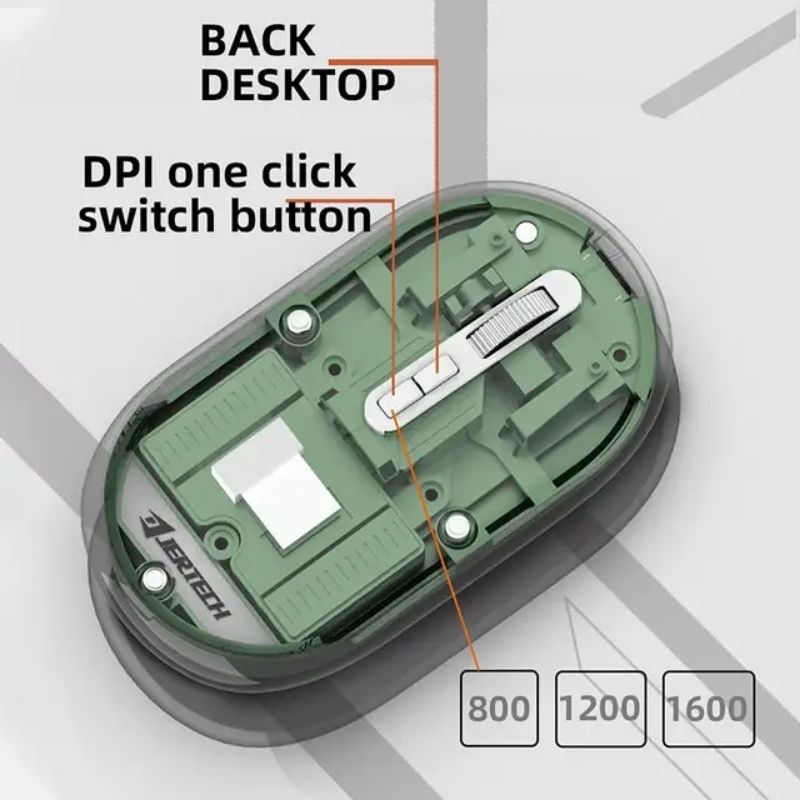 BACK
DESKTOP

DPI one click
switch button

JERTECH

800 1200 1600