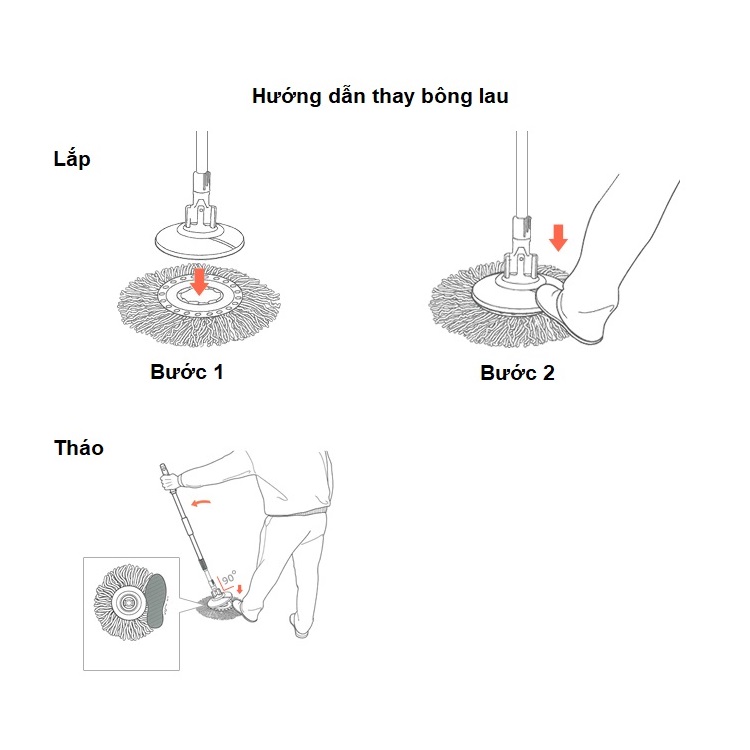 Hướng dẫn thay bông lau

Lắp

Bước 1

Bước 2

Tháo

90°