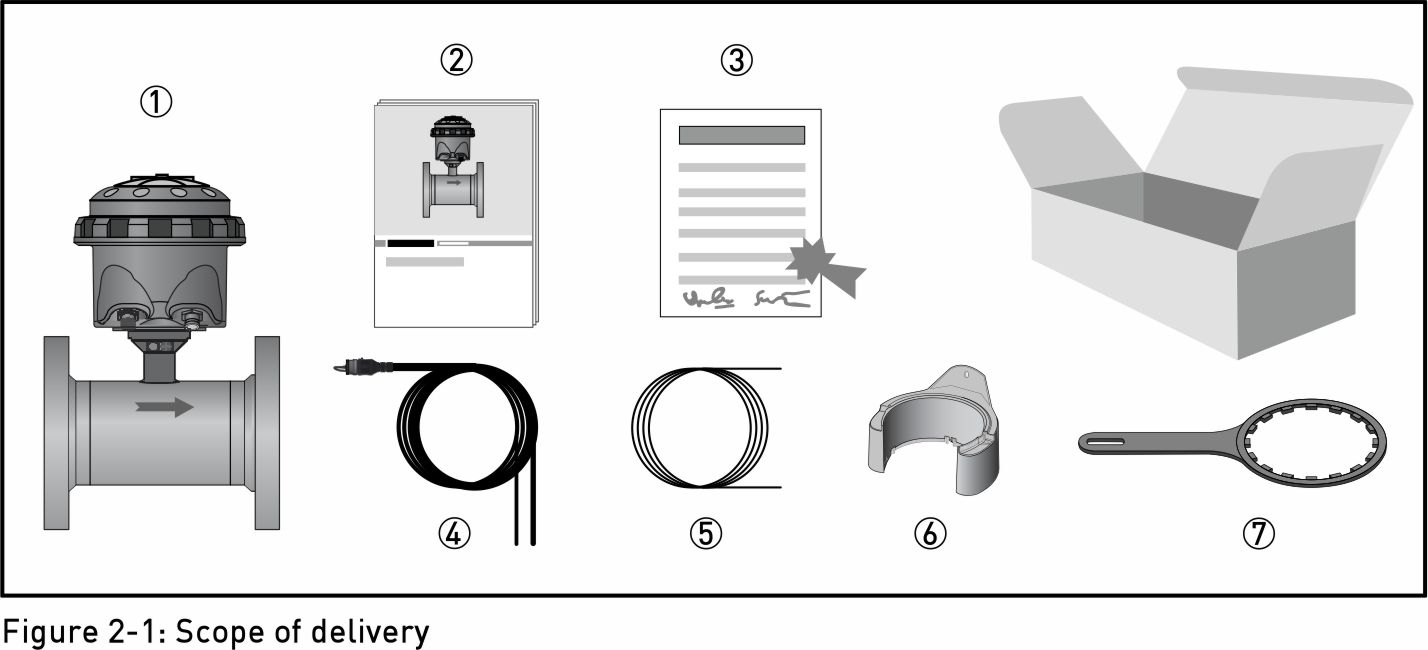 ①
②
③
④
⑤
⑥
⑦

Figure 2-1: Scope of delivery