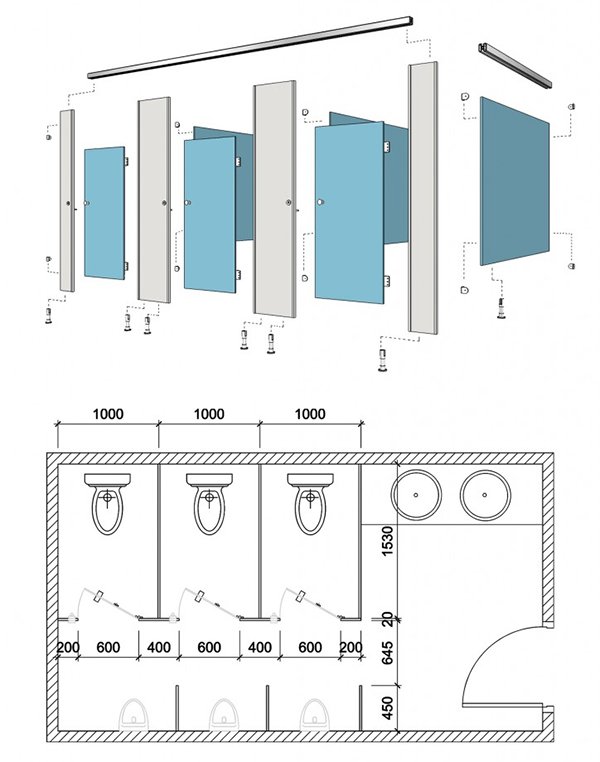 1000
1000
1000
1530
20
200
600
400
600
400
600
200
645
450