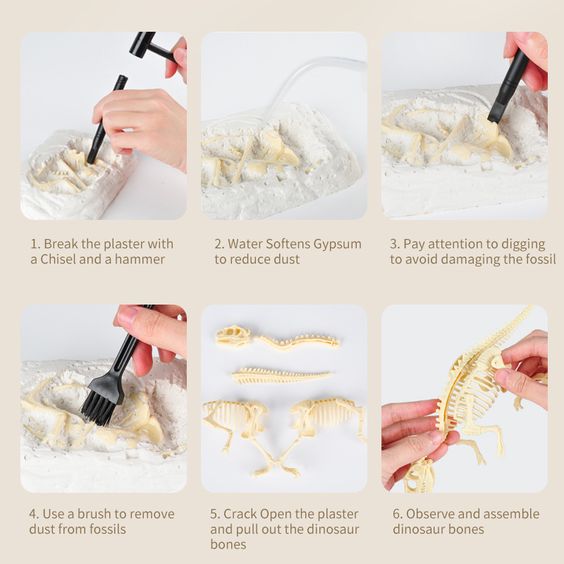 1. Break the plaster with a Chisel and a hammer

2. Water Softens Gypsum to reduce dust

3. Pay attention to digging to avoid damaging the fossil

4. Use a brush to remove dust from fossils

5. Crack Open the plaster and pull out the dinosaur bones

6. Observe and assemble dinosaur bones