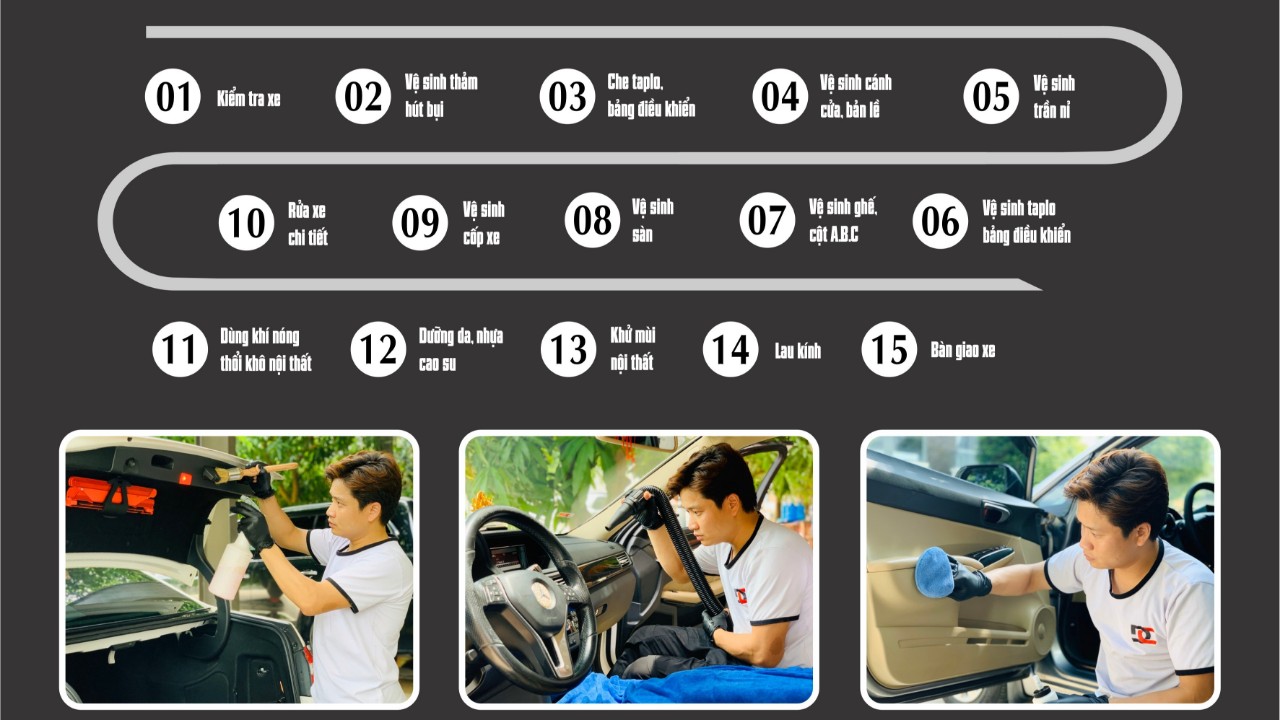 01 Kiểm tra xe

02 Vệ sinh thảm hút bụi

03 Che taplo, bảng điều khiển

04 Vệ sinh cánh cửa, bản lề

05 Vệ sinh trần nỉ

10 Rửa xe chi tiết

09 Vệ sinh cốp xe

08 Vệ sinh sàn

07 Vệ sinh ghế, cột A.B.C

06 Vệ sinh taplo bảng điều khiển

11 Dùng khí nóng thổi khô nội thất

12 Dưỡng da, nhựa cao su

13 Khử mùi nội thất

14 Lau kính

15 Bàn giao xe