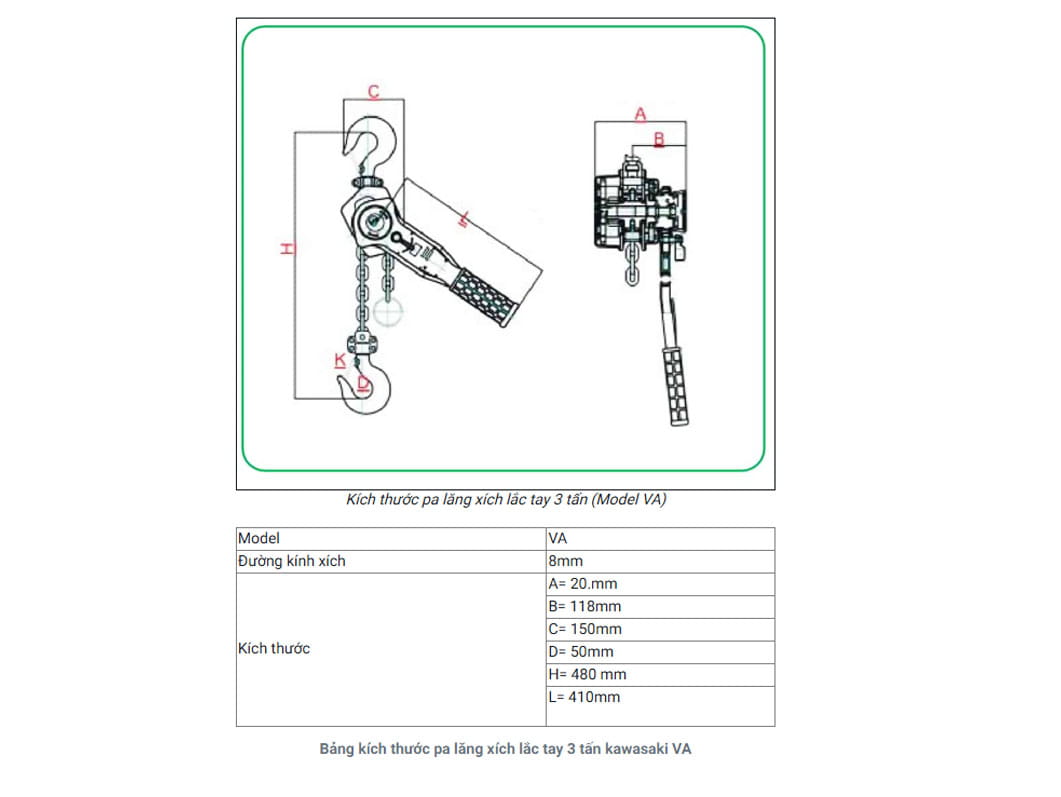 C
H
L
K
D
A
B

Kích thước pa lăng xích lắc tay 3 tấn (Model VA)

| Model | VA |
|---|---|
| Đường kính xích | 8mm |
| Kích thước | A= 20.mm |
| | B= 118mm |
| | C= 150mm |
| | D= 50mm |
| | H= 480 mm |
| | L= 410mm |

Bảng kích thước pa lăng xích lắc tay 3 tấn kawasaki VA