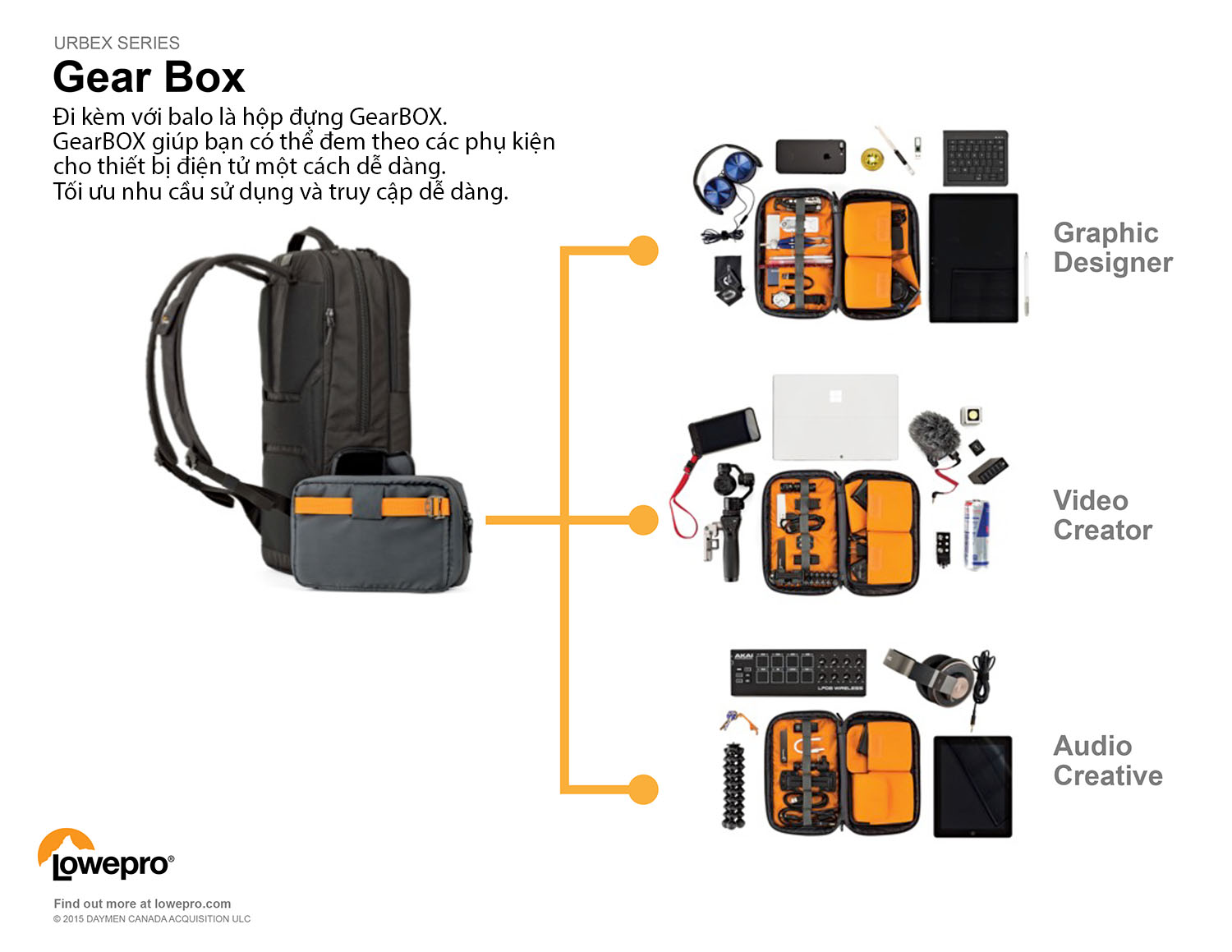 URBEX SERIES

Gear Box

Đi kèm với balo là hộp đựng GearBOX.
GearBOX giúp bạn có thể đem theo các phụ kiện cho thiết bị điện tử một cách dễ dàng.
Tối ưu nhu cầu sử dụng và truy cập dễ dàng.

Graphic Designer

Video Creator

AKAI

LPD8 WIRELESS

Audio Creative

Lowepro®

Find out more at lowepro.com
© 2015 DAYMEN CANADA ACQUISITION ULC