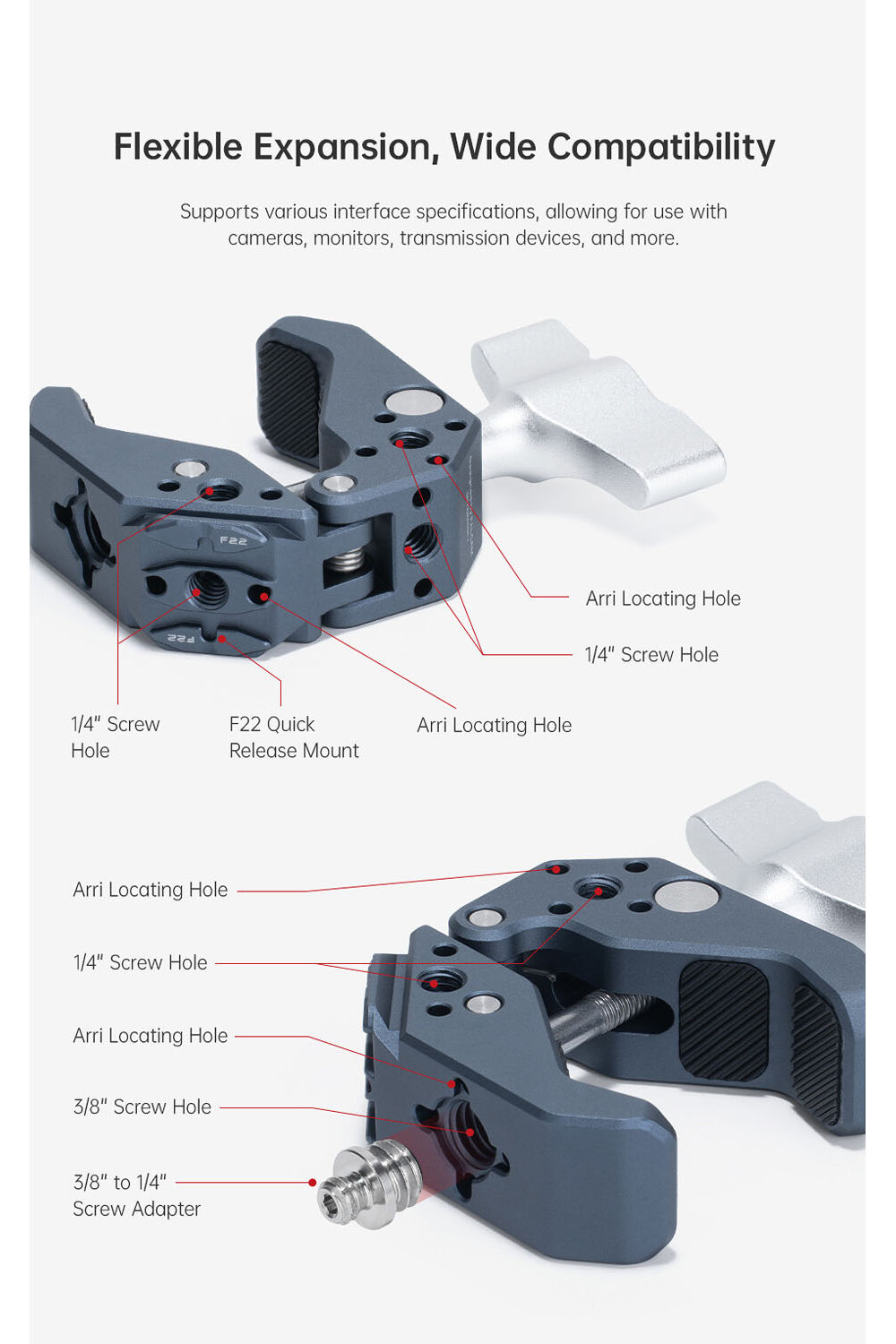 Flexible Expansion, Wide Compatibility

Supports various interface specifications, allowing for use with cameras, monitors, transmission devices, and more.

F22

F22

Arri Locating Hole

1/4" Screw Hole

1/4" Screw Hole

F22 Quick Release Mount

Arri Locating Hole

Arri Locating Hole

1/4" Screw Hole

Arri Locating Hole

3/8" Screw Hole

3/8" to 1/4" Screw Adapter