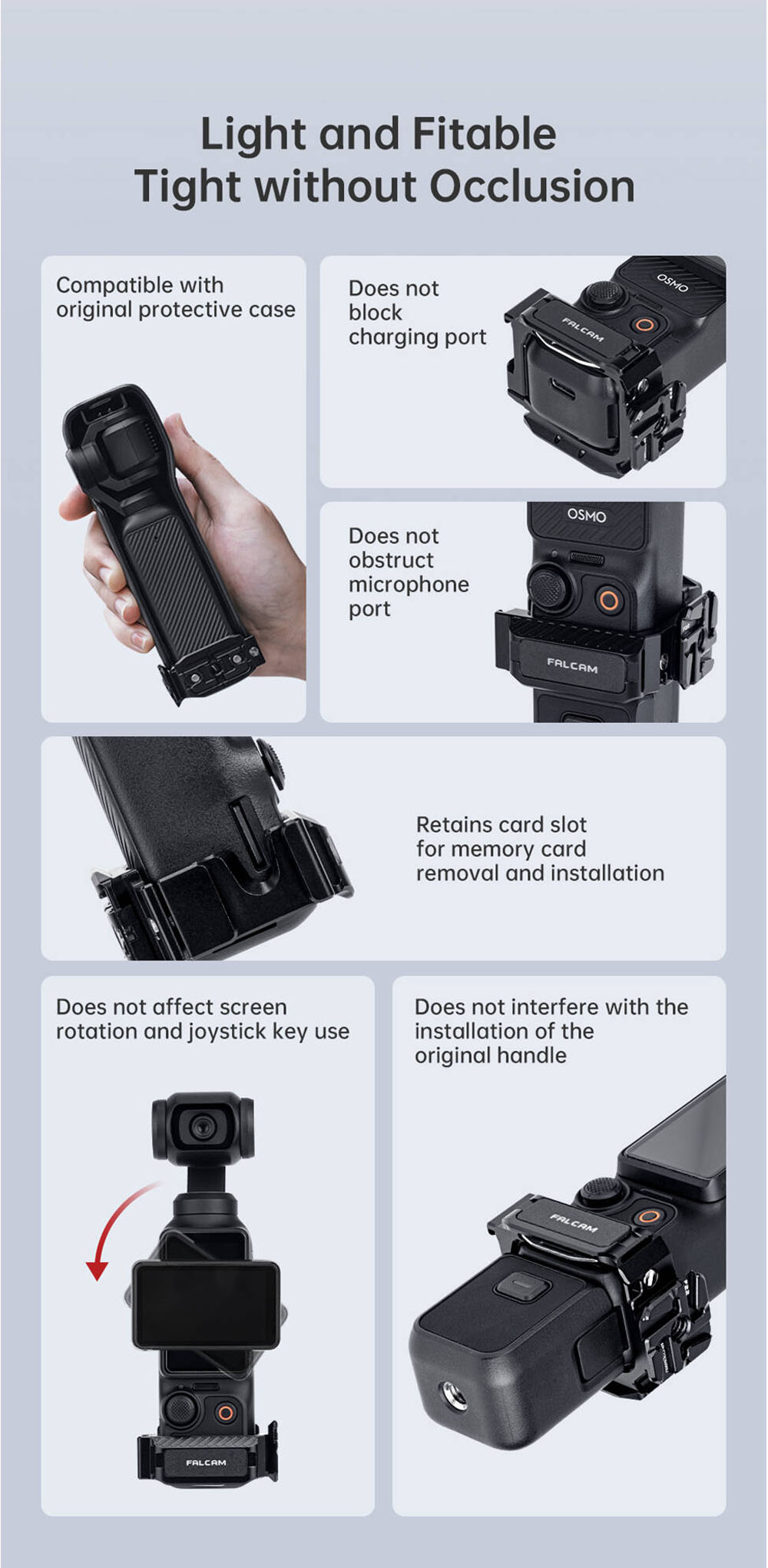 Light and Fitable
Tight without Occlusion

Compatible with original protective case

Does not block charging port

OSMO

FALCAM

Does not obstruct microphone port

OSMO

FALCAM

Retains card slot for memory card removal and installation

Does not affect screen rotation and joystick key use

FALCAM

Does not interfere with the installation of the original handle

FALCAM