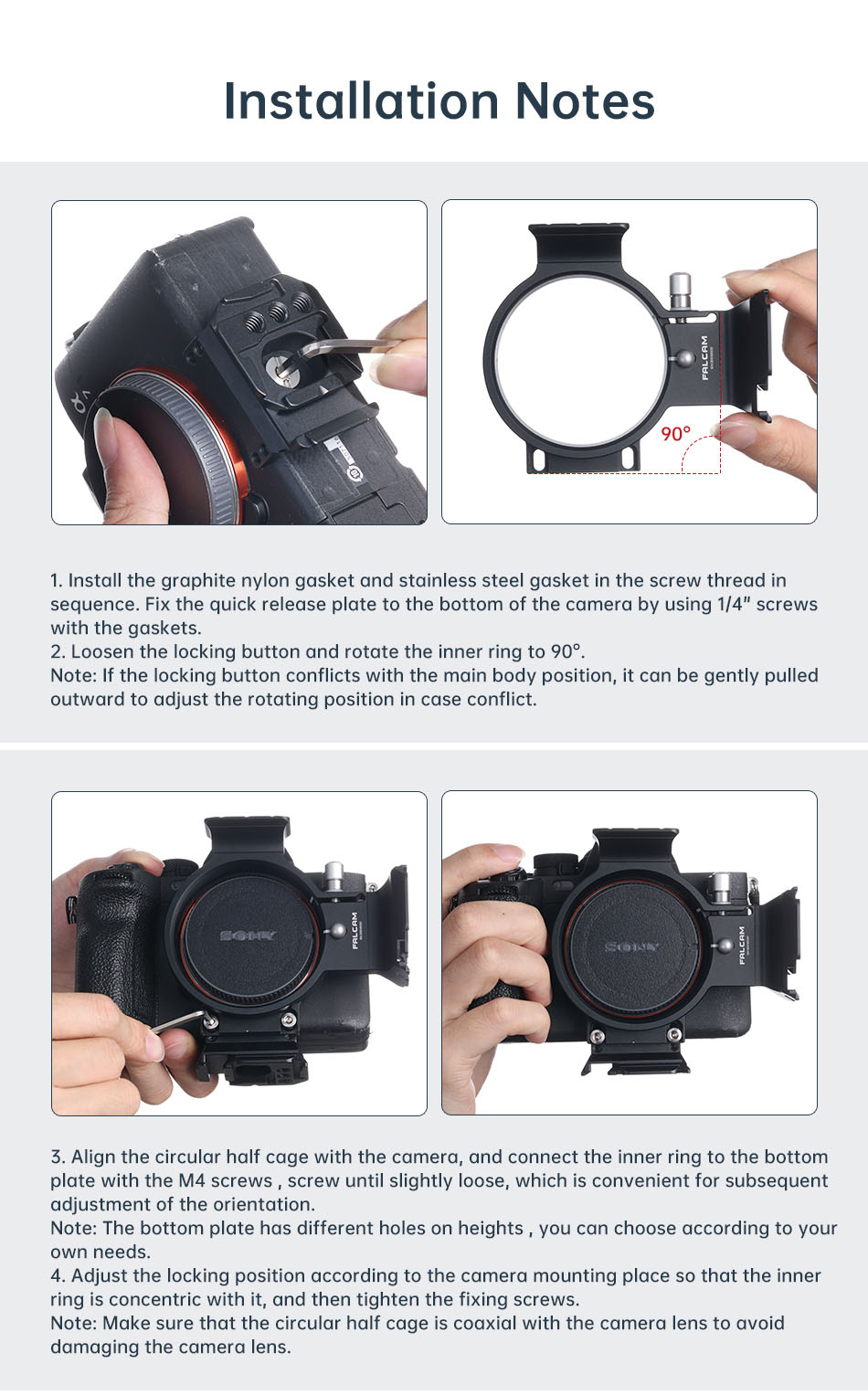 Installation Notes

FALCAM

90°

1. Install the graphite nylon gasket and stainless steel gasket in the screw thread in sequence. Fix the quick release plate to the bottom of the camera by using 1/4" screws with the gaskets.
2. Loosen the locking button and rotate the inner ring to 90°.
Note: If the locking button conflicts with the main body position, it can be gently pulled outward to adjust the rotating position in case conflict.

SONY
FALCAM

SONY
FALCAM

3. Align the circular half cage with the camera, and connect the inner ring to the bottom plate with the M4 screws , screw until slightly loose, which is convenient for subsequent adjustment of the orientation.
Note: The bottom plate has different holes on heights , you can choose according to your own needs.
4. Adjust the locking position according to the camera mounting place so that the inner ring is concentric with it, and then tighten the fixing screws.
Note: Make sure that the circular half cage is coaxial with the camera lens to avoid damaging the camera lens.