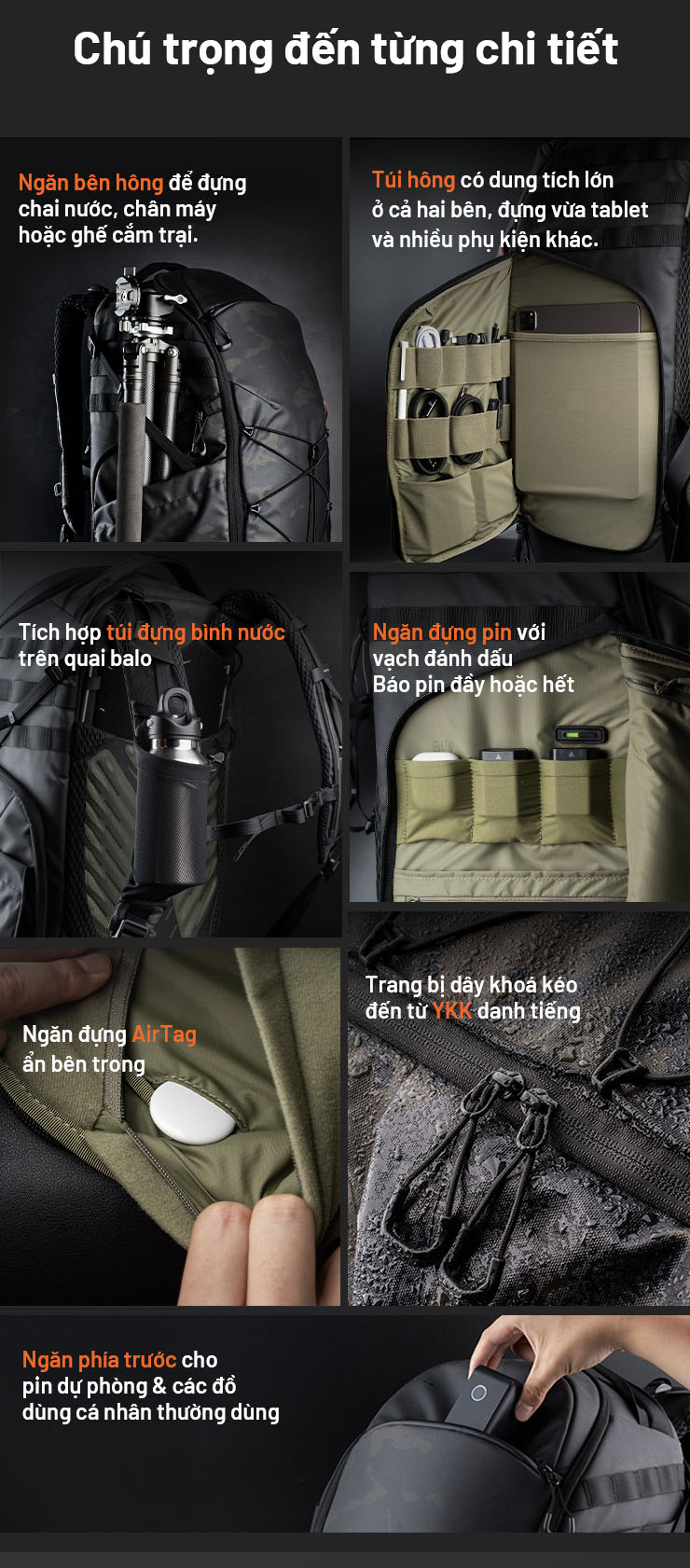 Chú trọng đến từng chi tiết

Ngăn bên hông để đựng chai nước, chân máy hoặc ghế cắm trại.

Túi hông có dung tích lớn ở cả hai bên, đựng vừa tablet và nhiều phụ kiện khác.

Tích hợp túi đựng bình nước trên quai balo

Ngăn đựng pin với vạch đánh dấu Báo pin đầy hoặc hết

Ngăn đựng AirTag ẩn bên trong

Trang bị dây khoá kéo đến từ YKK danh tiếng

Ngăn phía trước cho pin dự phòng & các đồ dùng cá nhân thường dùng