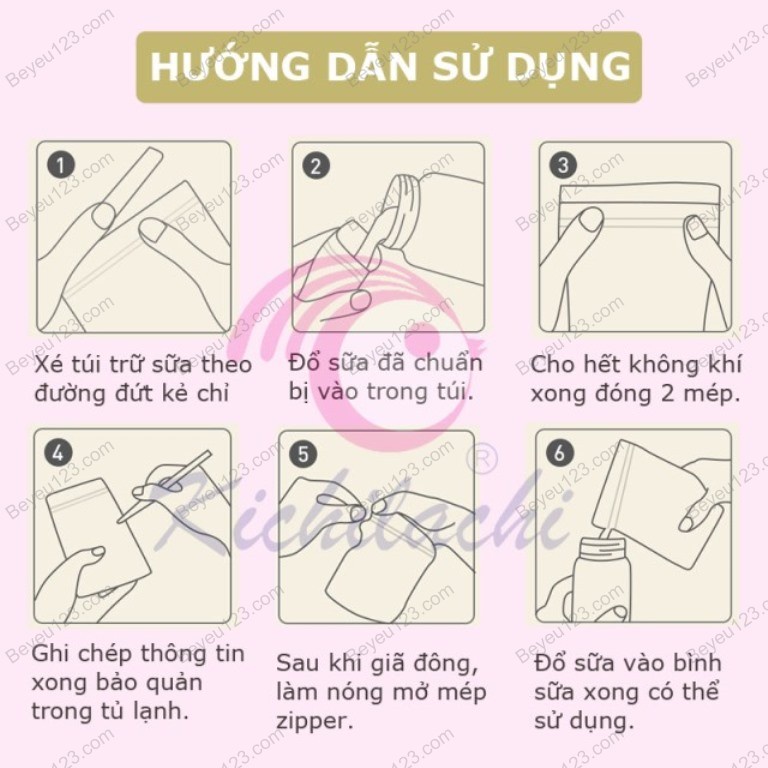 HƯỚNG DẪN SỬ DỤNG

1
Xé túi trữ sữa theo đường đứt kẻ chỉ

2
Đổ sữa đã chuẩn bị vào trong túi.

3
Cho hết không khí xong đóng 2 mép.

4
Ghi chép thông tin xong bảo quản trong tủ lạnh.

5
Sau khi giã đông, làm nóng mở mép zipper.

6
Đổ sữa vào bình sữa xong có thể sử dụng.

Kichilachi ®

Beyeu123.com