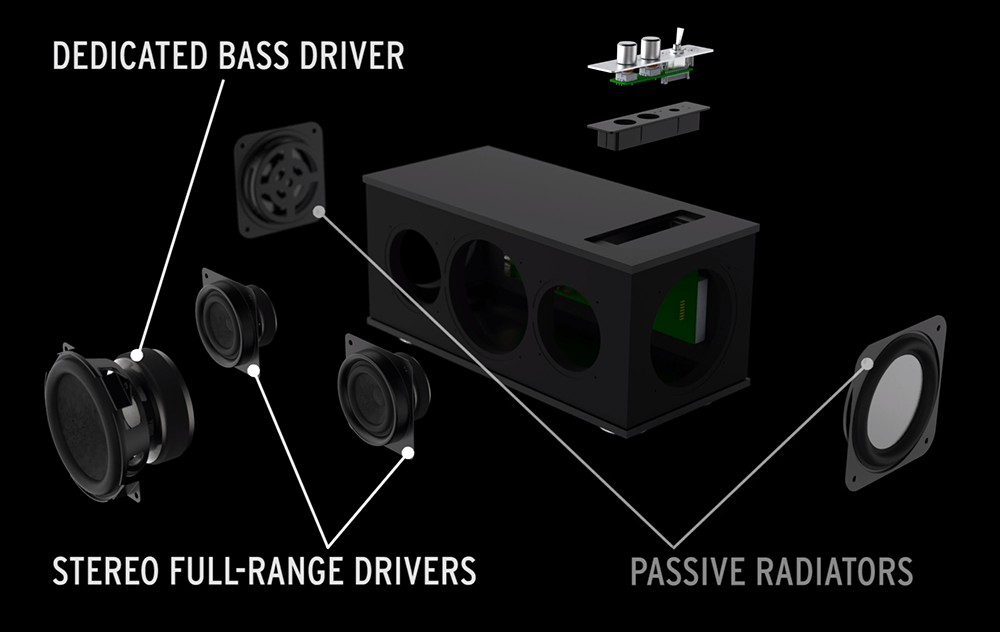 DEDICATED BASS DRIVER

STEREO FULL-RANGE DRIVERS

PASSIVE RADIATORS