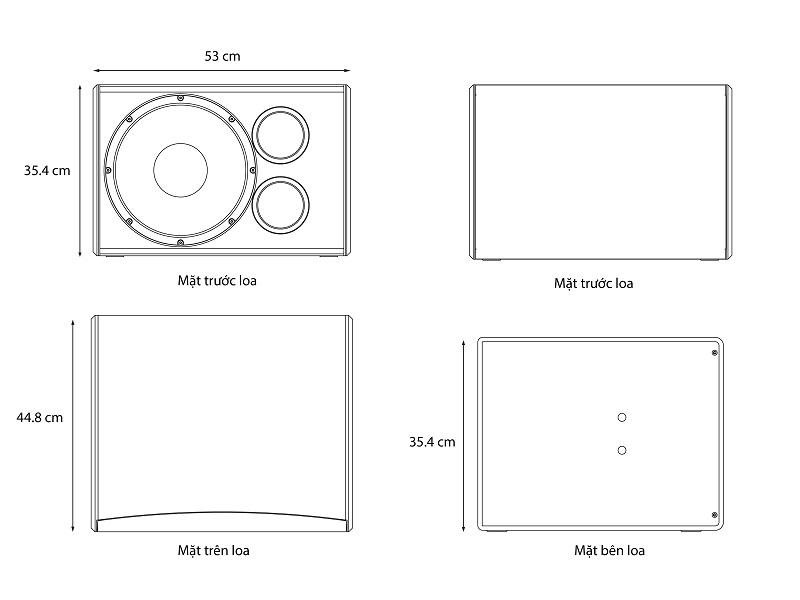 53 cm

35.4 cm

Mặt trước loa

Mặt trước loa

44.8 cm

Mặt trên loa

35.4 cm

Mặt bên loa