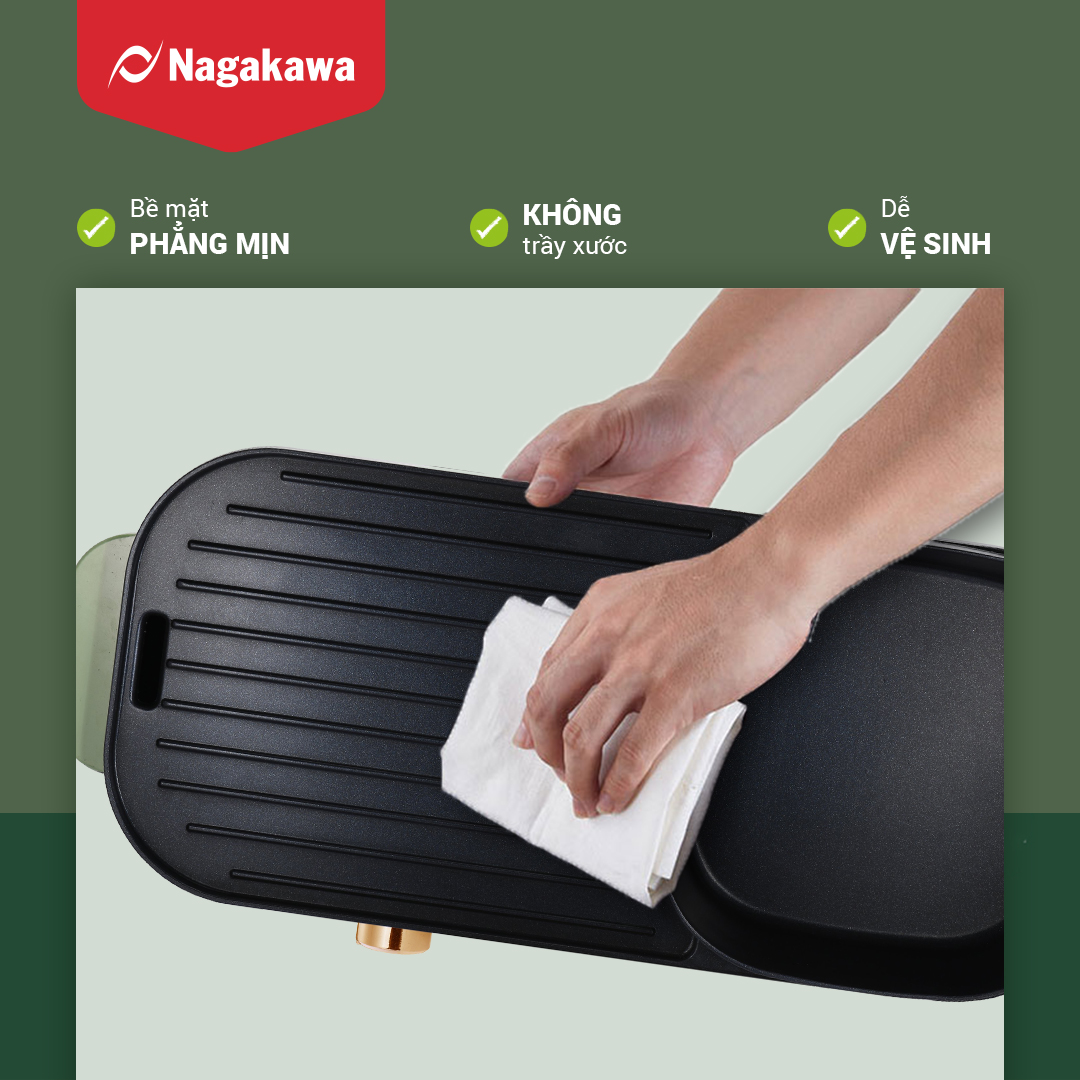 Nagakawa

Bề mặt
PHẲNG MỊN

KHÔNG
trầy xước

Dễ
VỆ SINH