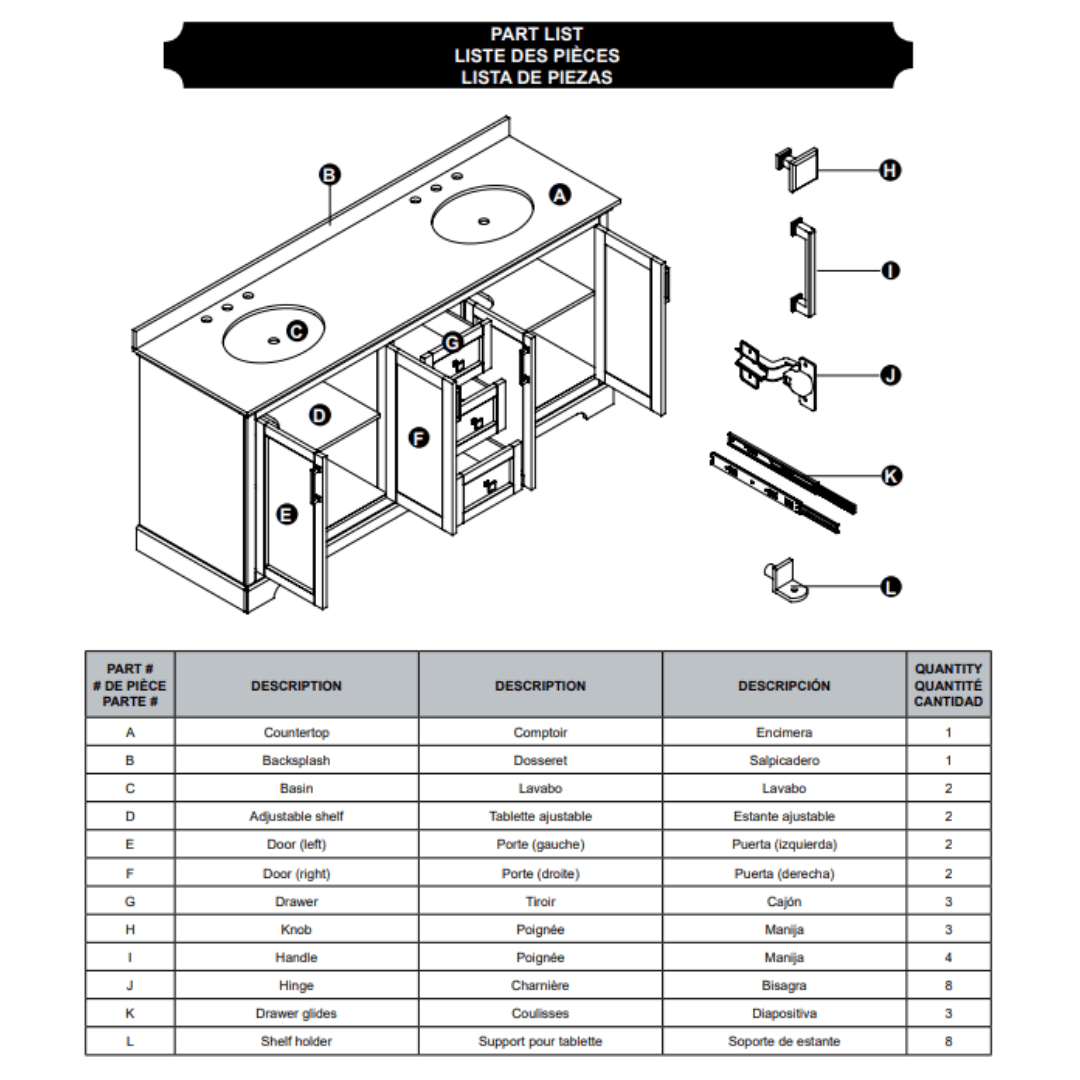 PART LIST
LISTE DES PIÈCES
LISTA DE PIEZAS

B
A
C
G
D
F
E
H
I
J
K
L

| PART # # DE PIÈCE PARTE # | DESCRIPTION | DESCRIPTION | DESCRIPCIÓN | QUANTITY QUANTITÉ CANTIDAD |
|---|---|---|---|---|
| A | Countertop | Comptoir | Encimera | 1 |
| B | Backsplash | Dosseret | Salpicadero | 1 |
| C | Basin | Lavabo | Lavabo | 2 |
| D | Adjustable shelf | Tablette ajustable | Estante ajustable | 2 |
| E | Door (left) | Porte (gauche) | Puerta (izquierda) | 2 |
| F | Door (right) | Porte (droite) | Puerta (derecha) | 2 |
| G | Drawer | Tiroir | Cajón | 3 |
| H | Knob | Poignée | Manija | 3 |
| I | Handle | Poignée | Manija | 4 |
| J | Hinge | Charnière | Bisagra | 8 |
| K | Drawer glides | Coulisses | Diapositiva | 3 |
| L | Shelf holder | Support pour tablette | Soporte de estante | 8 |