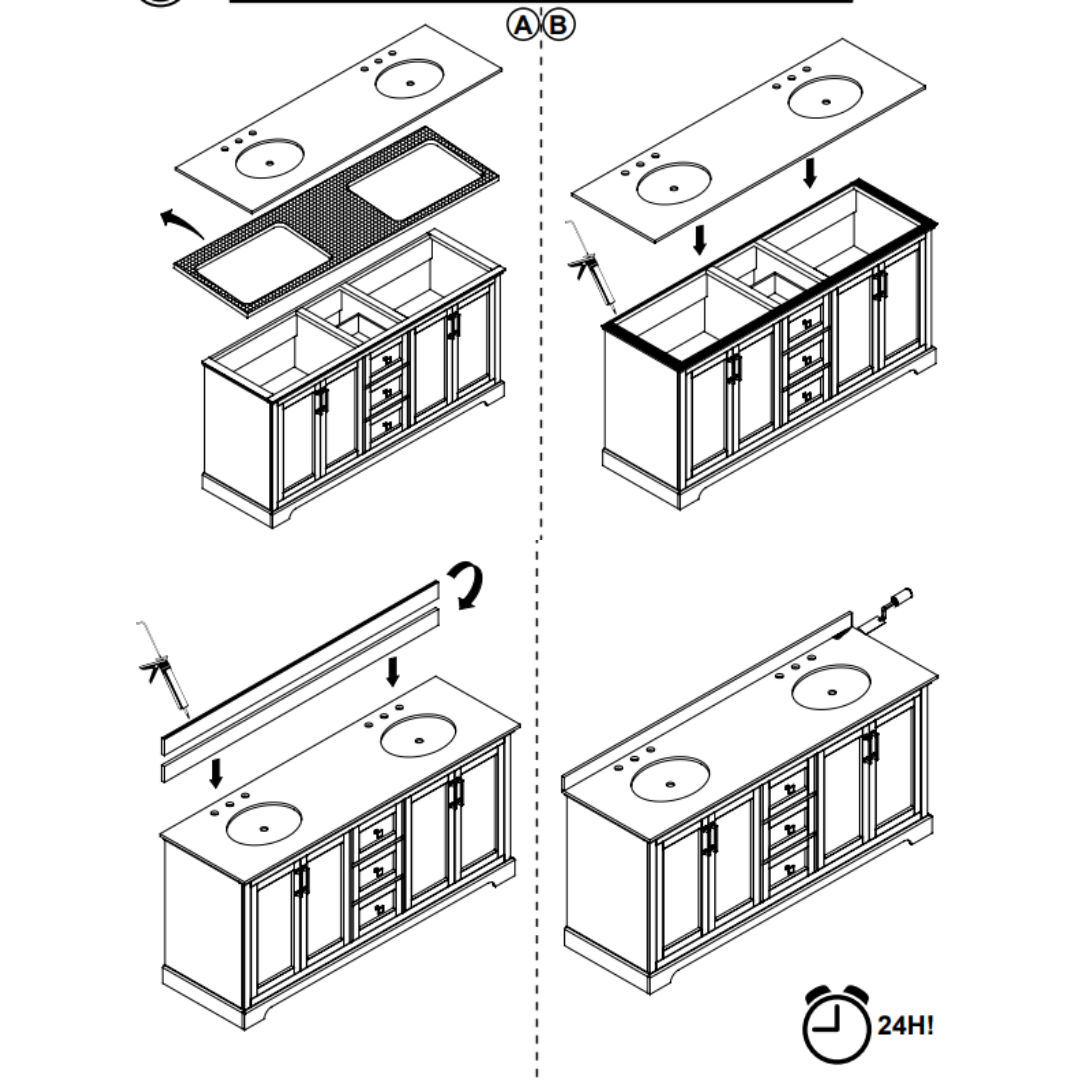 A B

24H!