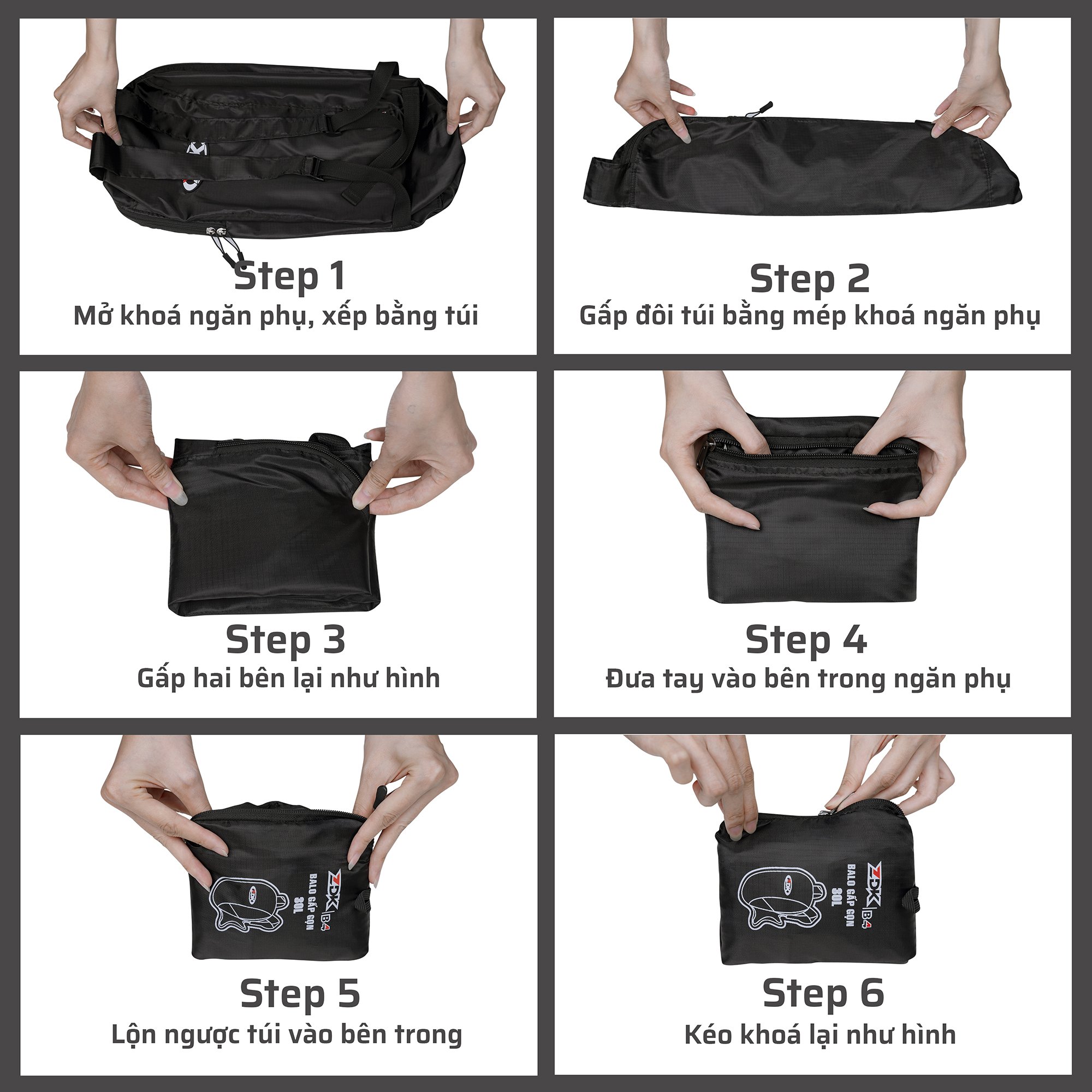 Step 1
Mở khoá ngăn phụ, xếp bằng túi

Step 2
Gấp đôi túi bằng mép khoá ngăn phụ

Step 3
Gấp hai bên lại như hình

Step 4
Đưa tay vào bên trong ngăn phụ

ZDK B4
BALO GẤP GỌN
30L

Step 5
Lộn ngược túi vào bên trong

ZDK B4
BALO GẤP GỌN
30L

Step 6
Kéo khoá lại như hình