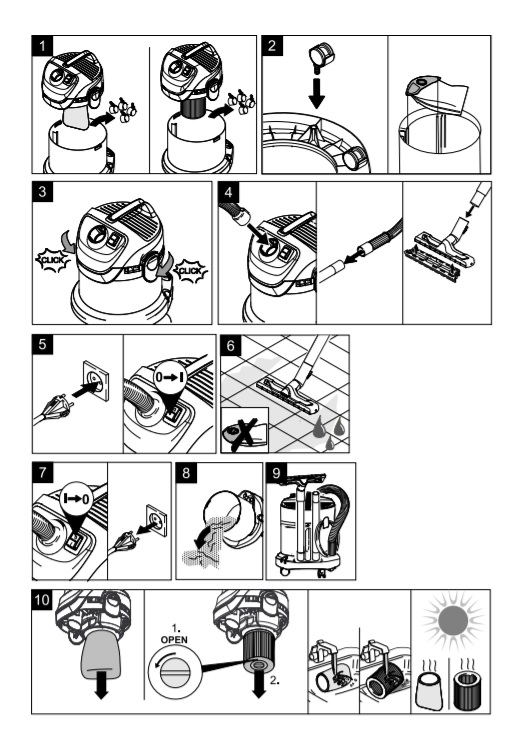 1

2

3

CLICK

CLICK

4

5

0→I

6

7

I→0

8

9

10

1.
OPEN

2.