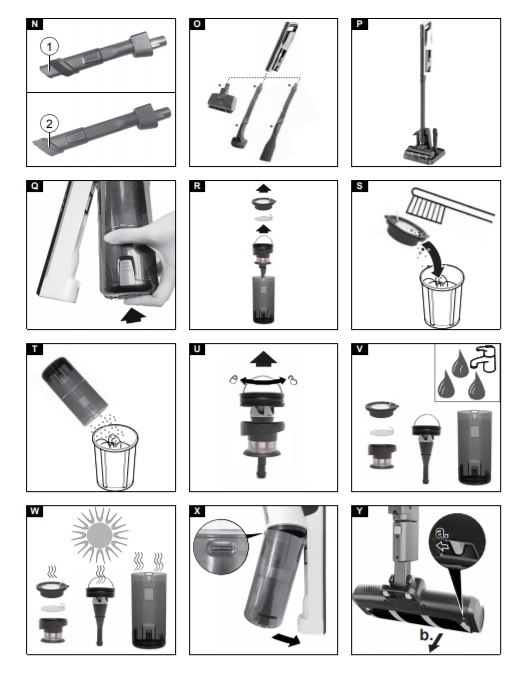 N
1
2
O
P
Q
R
S
T
U
V
W
X
Y
a.
b.