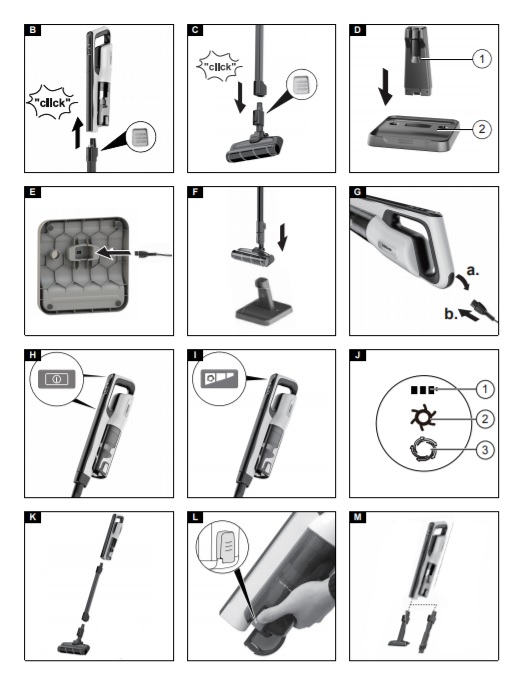 B

"click"

C

"click"

D

1

2

E

F

G

a.

b.

H

I

J

1

2

3

K

L

M