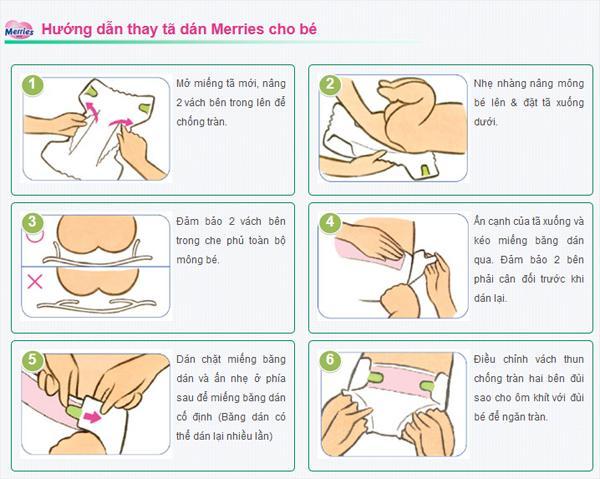 Merries

Hướng dẫn thay tã dán Merries cho bé

1

Mở miếng tã mới, nâng 2 vách bên trong lên để chống tràn.

2

Nhẹ nhàng nâng mông bé lên & đặt tã xuống dưới.

3

Đảm bảo 2 vách bên trong che phủ toàn bộ mông bé.

4

Ấn cạnh của tã xuống và kéo miếng băng dán qua. Đảm bảo 2 bên phải cân đối trước khi dán lại.

5

Dán chặt miếng băng dán và ấn nhẹ ở phía sau để miếng băng dán cố định (Băng dán có thể dán lại nhiều lần)

6

Điều chỉnh vách thun chống tràn hai bên đùi sao cho ôm khít với đùi bé để ngăn tràn.