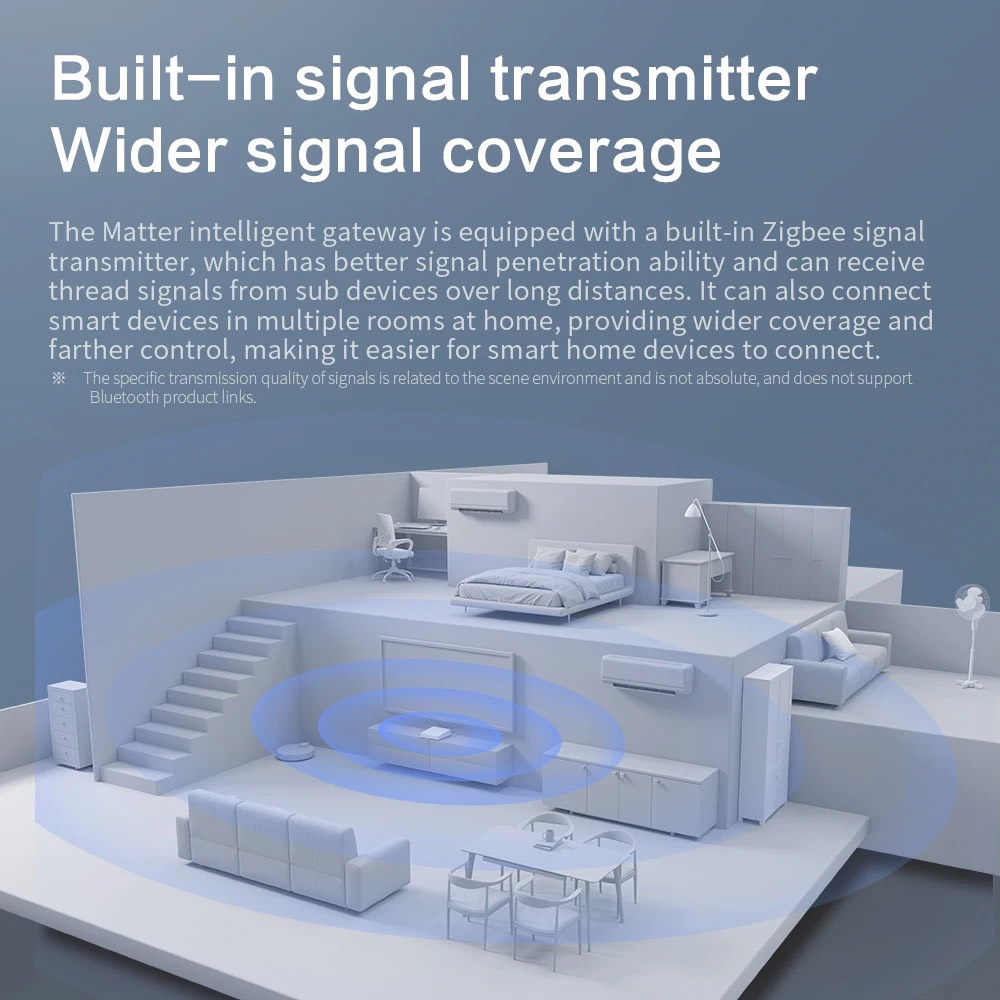 Built-in signal transmitter
Wider signal coverage

The Matter intelligent gateway is equipped with a built-in Zigbee signal transmitter, which has better signal penetration ability and can receive thread signals from sub devices over long distances. It can also connect smart devices in multiple rooms at home, providing wider coverage and farther control, making it easier for smart home devices to connect.

※ The specific transmission quality of signals is related to the scene environment and is not absolute, and does not support Bluetooth product links.