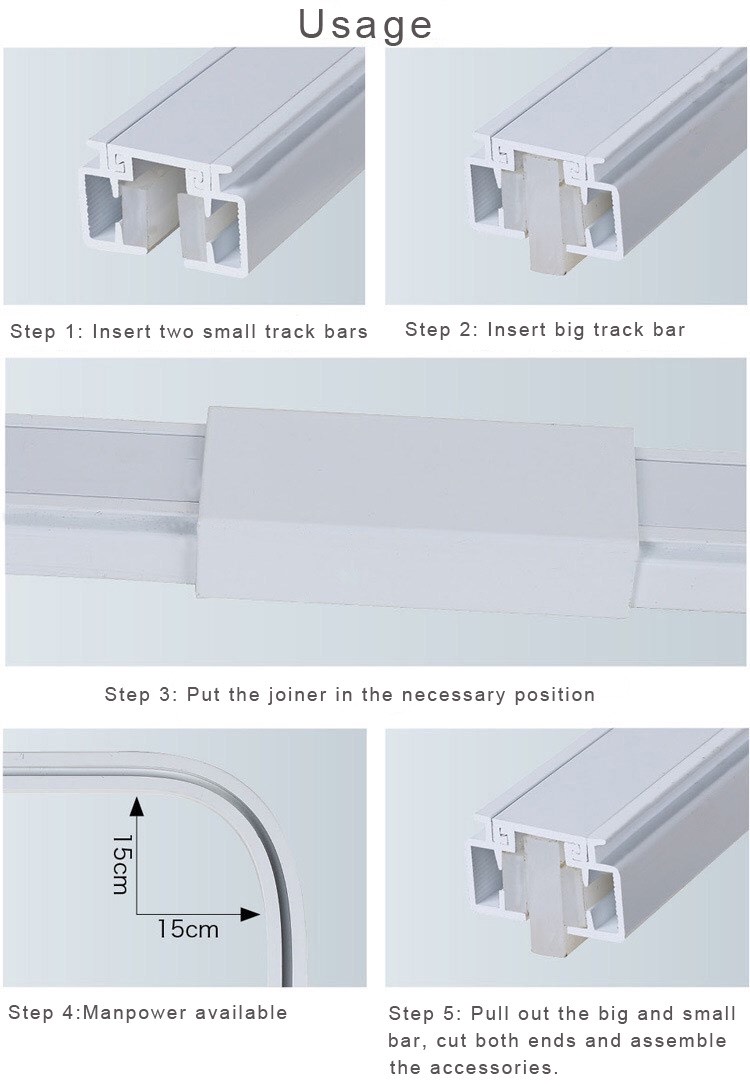 Usage

Step 1: Insert two small track bars

Step 2: Insert big track bar

Step 3: Put the joiner in the necessary position

15cm

15cm

Step 4:Manpower available

Step 5: Pull out the big and small bar, cut both ends and assemble the accessories.