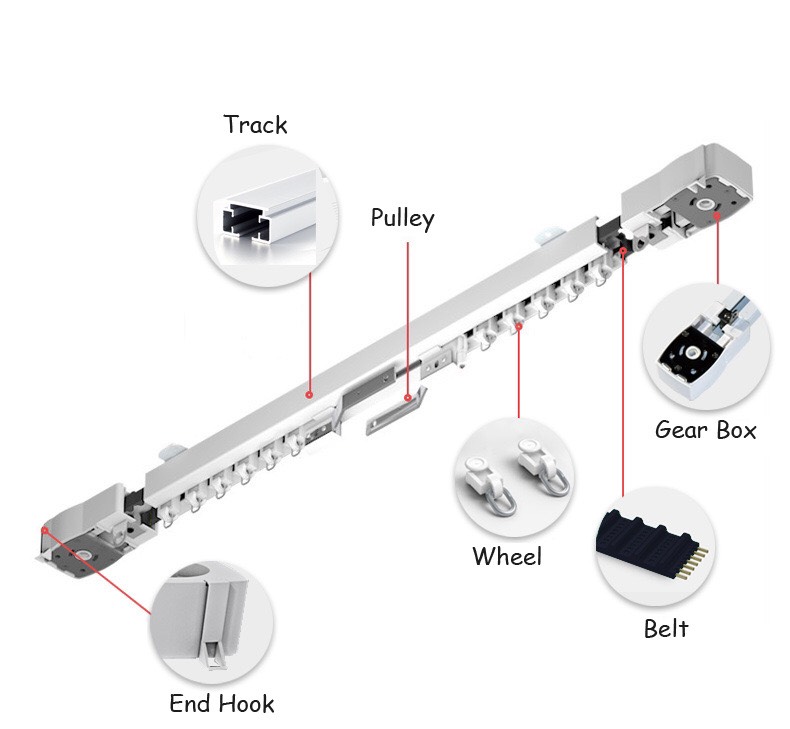 Track

Pulley

Gear Box

Wheel

Belt

End Hook