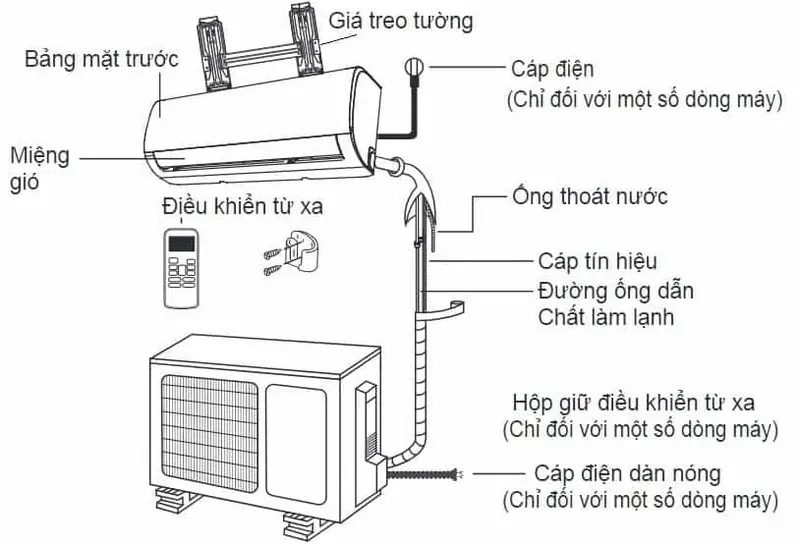 Giá treo tường

Bảng mặt trước

Cáp điện
(Chỉ đối với một số dòng máy)

Miệng gió

Điều khiển từ xa

Ống thoát nước

Cáp tín hiệu

Đường ống dẫn
Chất làm lạnh

Hộp giữ điều khiển từ xa
(Chỉ đối với một số dòng máy)

Cáp điện dàn nóng
(Chỉ đối với một số dòng máy)