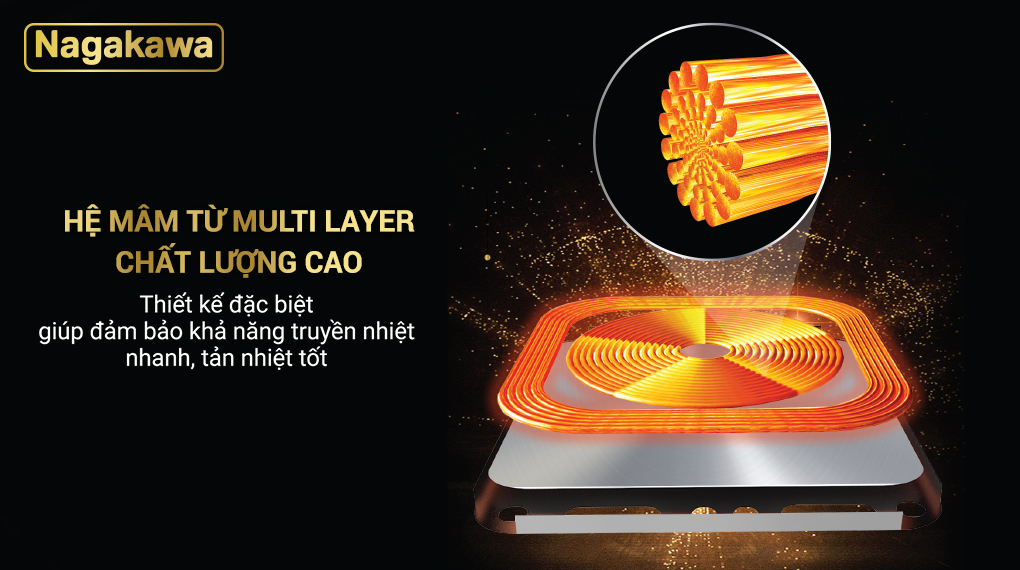 Nagakawa

HỆ MÂM TỪ MULTI LAYER
CHẤT LƯỢNG CAO

Thiết kế đặc biệt giúp đảm bảo khả năng truyền nhiệt nhanh, tản nhiệt tốt