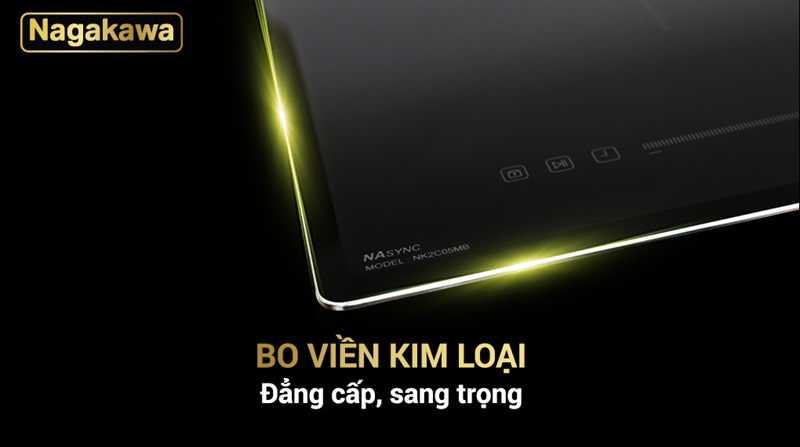 Nagakawa

NASYNC
MODEL : NK2C05MB

BO VIỀN KIM LOẠI
Đẳng cấp, sang trọng