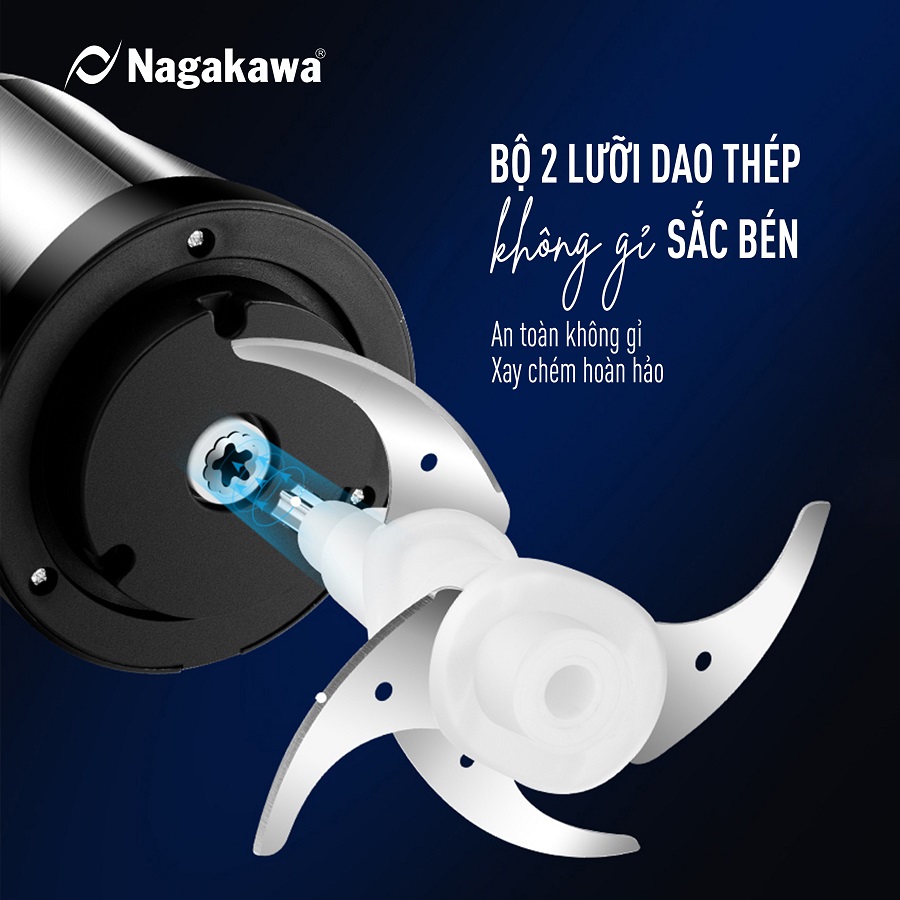 Nagakawa®

BỘ 2 LƯỠI DAO THÉP
không gỉ SẮC BÉN

An toàn không gỉ
Xay chém hoàn hảo