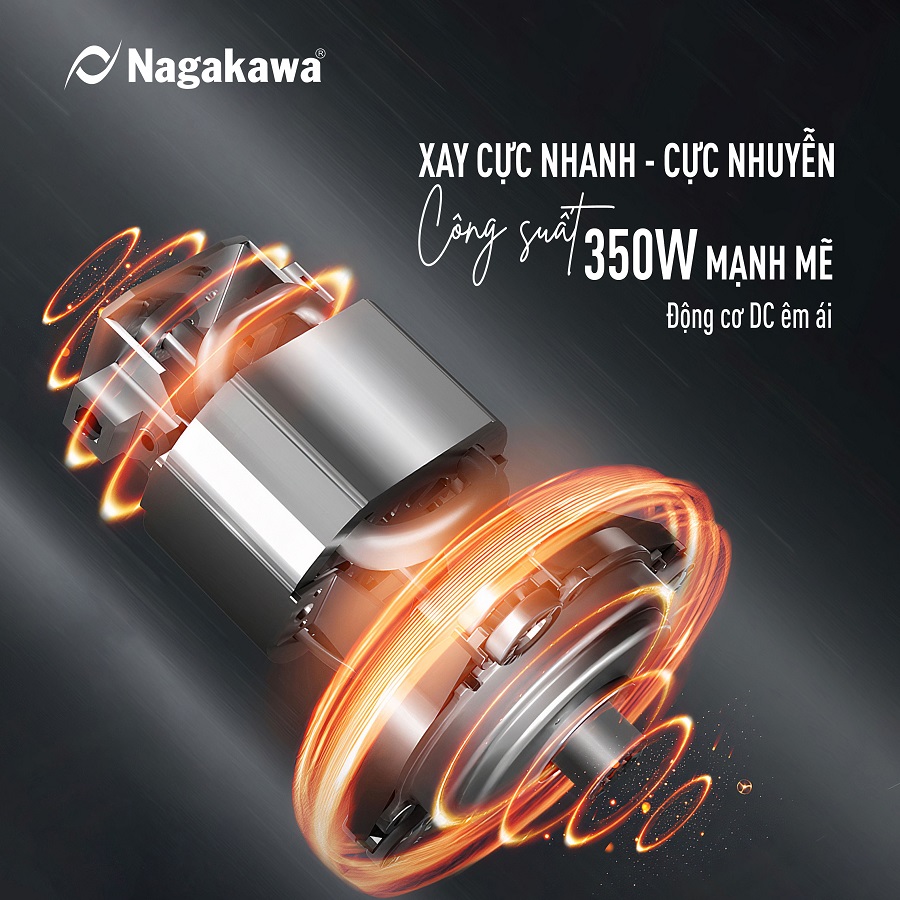 Nagakawa®

XAY CỰC NHANH - CỰC NHUYỄN
Công suất 350W MẠNH MẼ
Động cơ DC êm ái