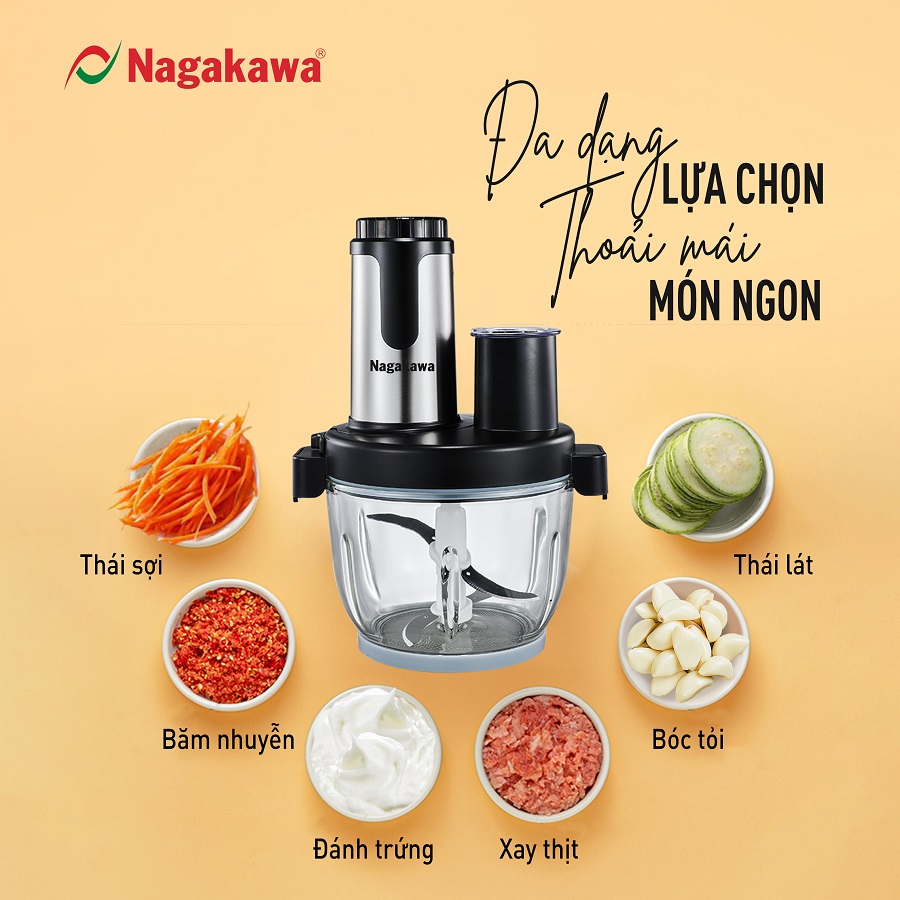 Nagakawa®

Đa dạng LỰA CHỌN
Thoải mái MÓN NGON

Nagakawa

Thái sợi

Thái lát

Băm nhuyễn

Bóc tỏi

Đánh trứng

Xay thịt