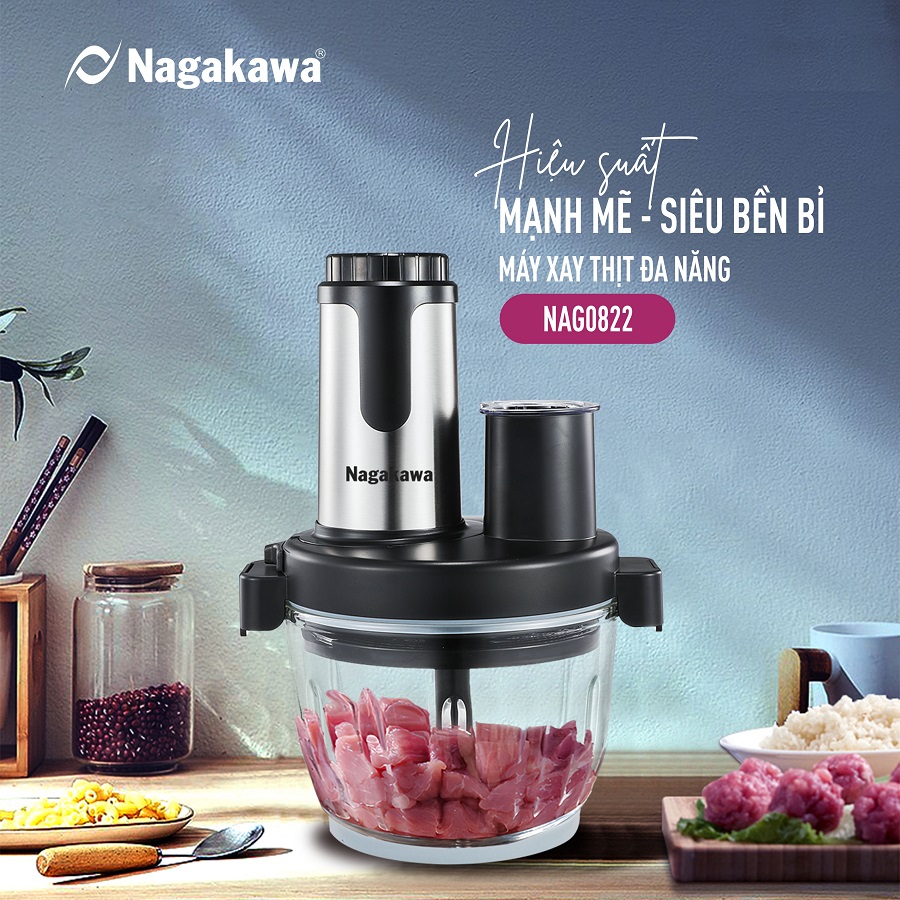 Nagakawa®

Hiệu suất
MẠNH MẼ - SIÊU BỀN BỈ
MÁY XAY THỊT ĐA NĂNG
NAG0822

Nagakawa