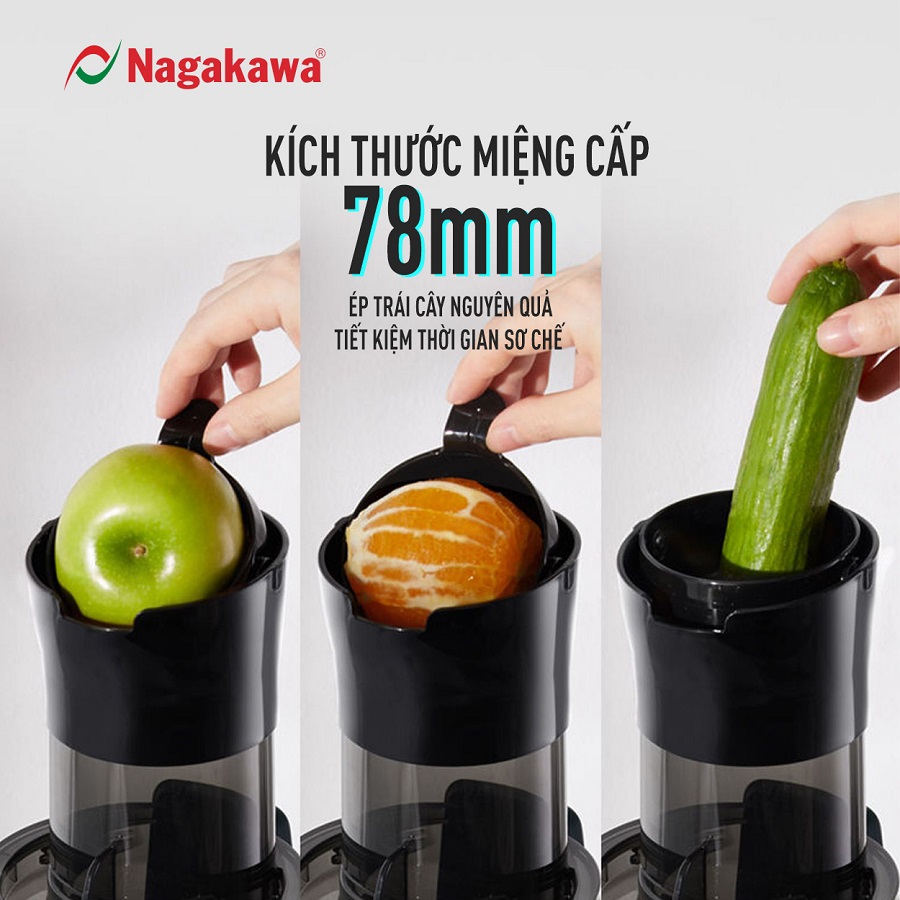 Nagakawa®

KÍCH THƯỚC MIỆNG CẤP
78mm

ÉP TRÁI CÂY NGUYÊN QUẢ
TIẾT KIỆM THỜI GIAN SƠ CHẾ