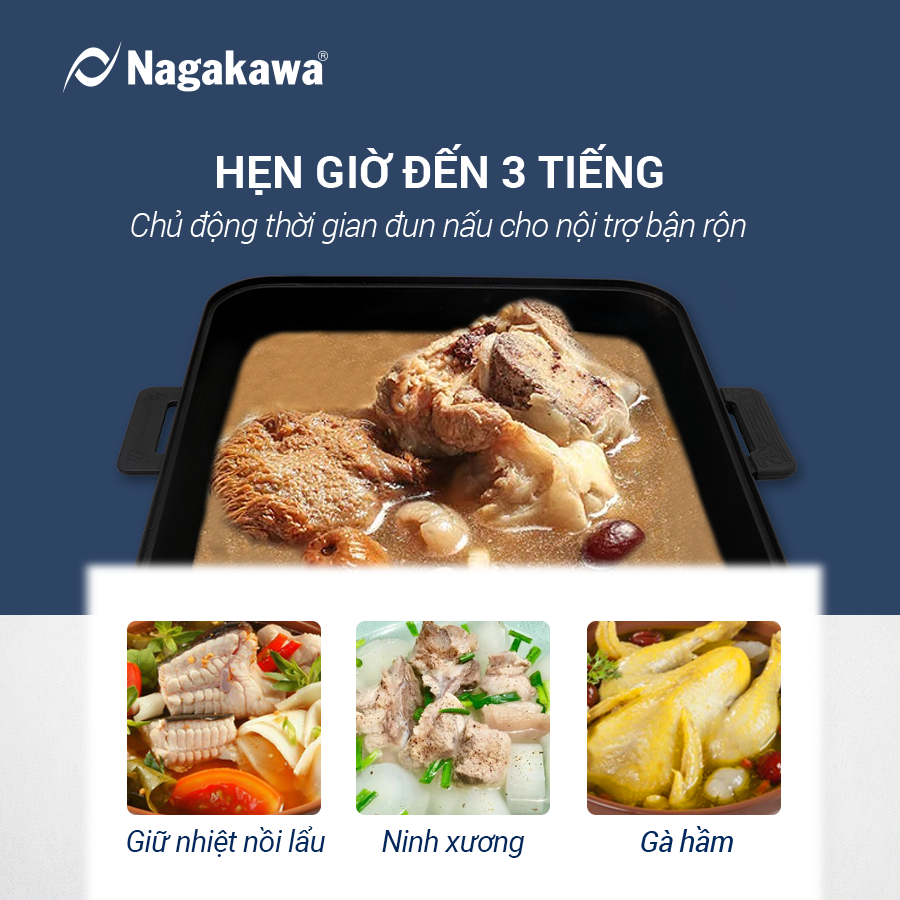 Nagakawa®

HẸN GIỜ ĐẾN 3 TIẾNG
Chủ động thời gian đun nấu cho nội trợ bận rộn

Giữ nhiệt nồi lẩu

Ninh xương

Gà hầm