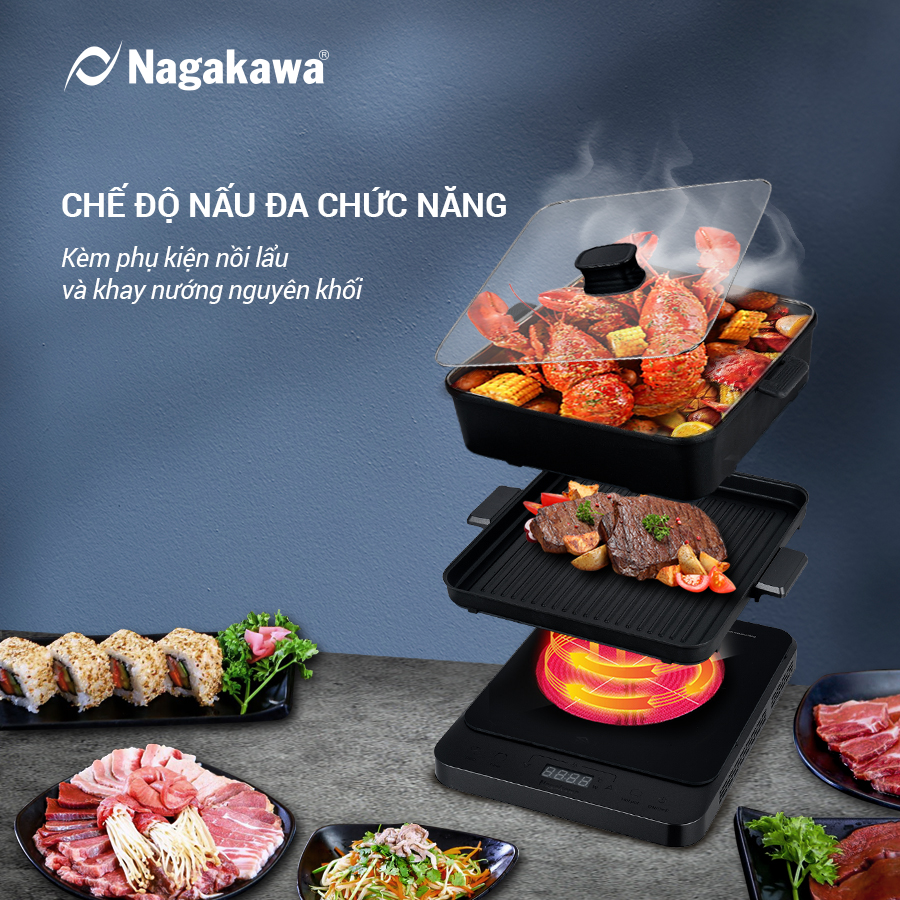 Nagakawa®

CHẾ ĐỘ NẤU ĐA CHỨC NĂNG

Kèm phụ kiện nồi lẩu
và khay nướng nguyên khối

8888